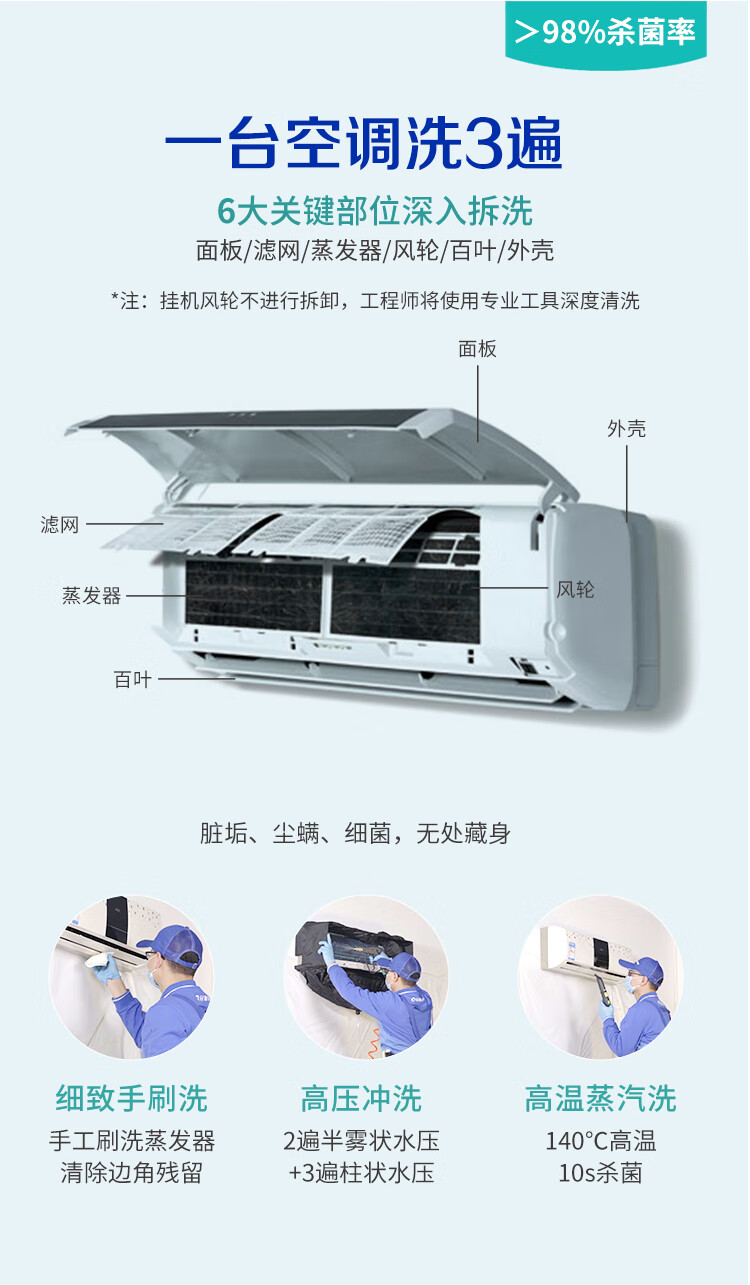 ＞98%杀菌率

一台空调洗3遍

6大关键部位深入拆洗

面板/滤网/蒸发器/风轮/百叶/外壳

*注：挂机风轮不进行拆卸，工程师将使用专业工具深度清洗

面板

外壳

滤网

蒸发器

风轮

百叶

脏垢、尘螨、细菌，无处藏身

细致手刷洗

手工刷洗蒸发器
清除边角残留

高压冲洗

2遍半雾状水压
+3遍柱状水压

高温蒸汽洗

140°C高温
10s杀菌