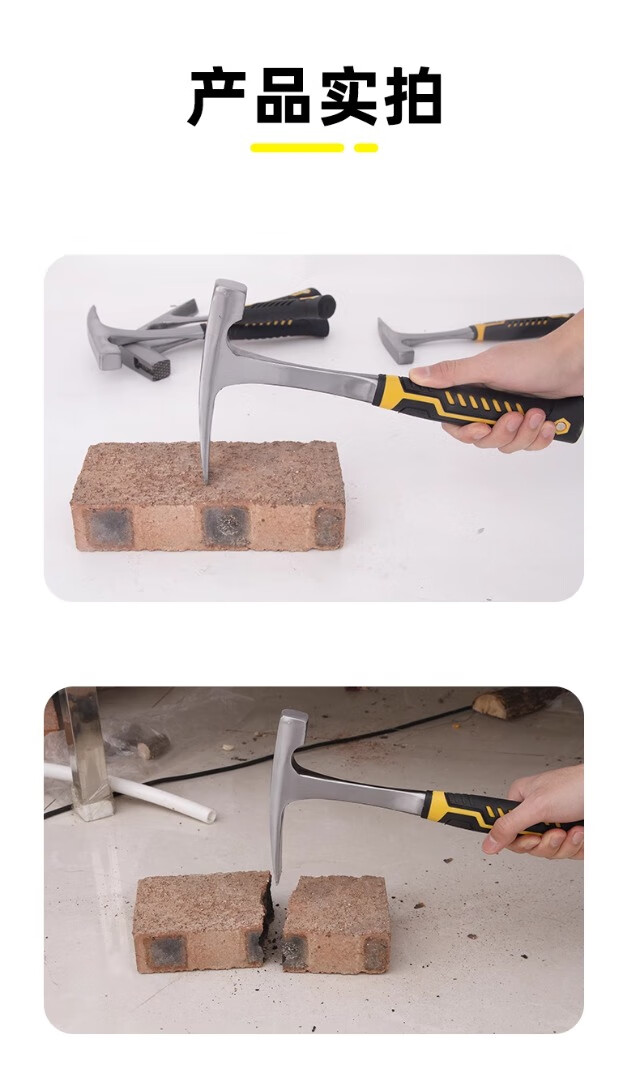 产品实拍