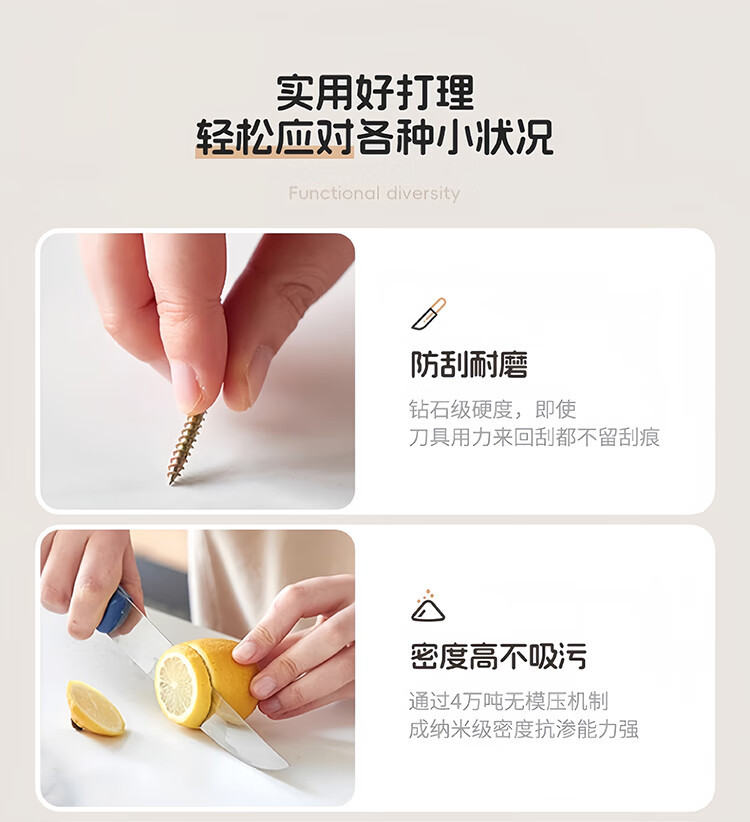 实用好打理
轻松应对各种小状况

Functional diversity

防刮耐磨

钻石级硬度，即使
刀具用力来回刮都不留刮痕

密度高不吸污

通过4万吨无模压机制
成纳米级密度抗渗能力强