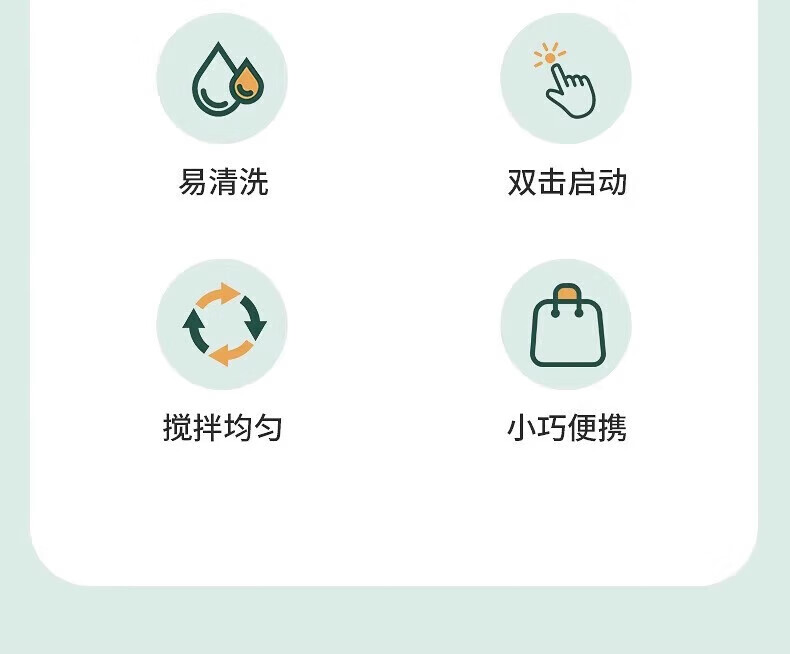 易清洗

双击启动

搅拌均匀

小巧便携