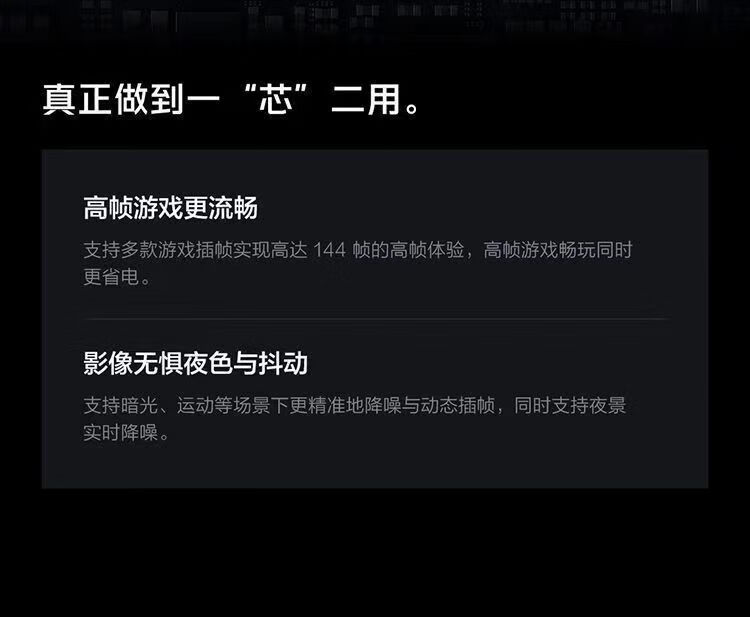 真正做到一“芯”二用。

高帧游戏更流畅

支持多款游戏插帧实现高达 144 帧的高帧体验，高帧游戏畅玩同时更省电。

影像无惧夜色与抖动

支持暗光、运动等场景下更精准地降噪与动态插帧，同时支持夜景实时降噪。