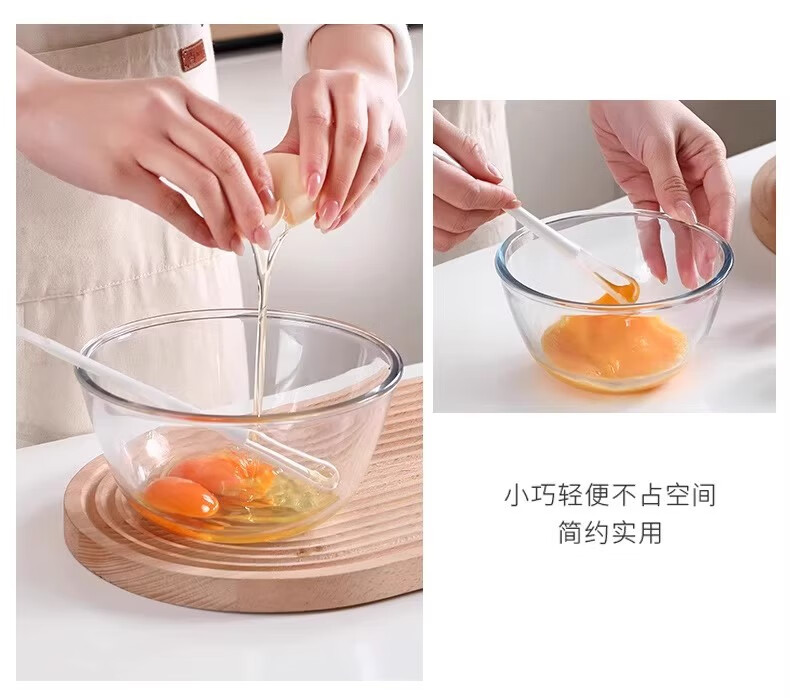 小巧轻便不占空间
简约实用