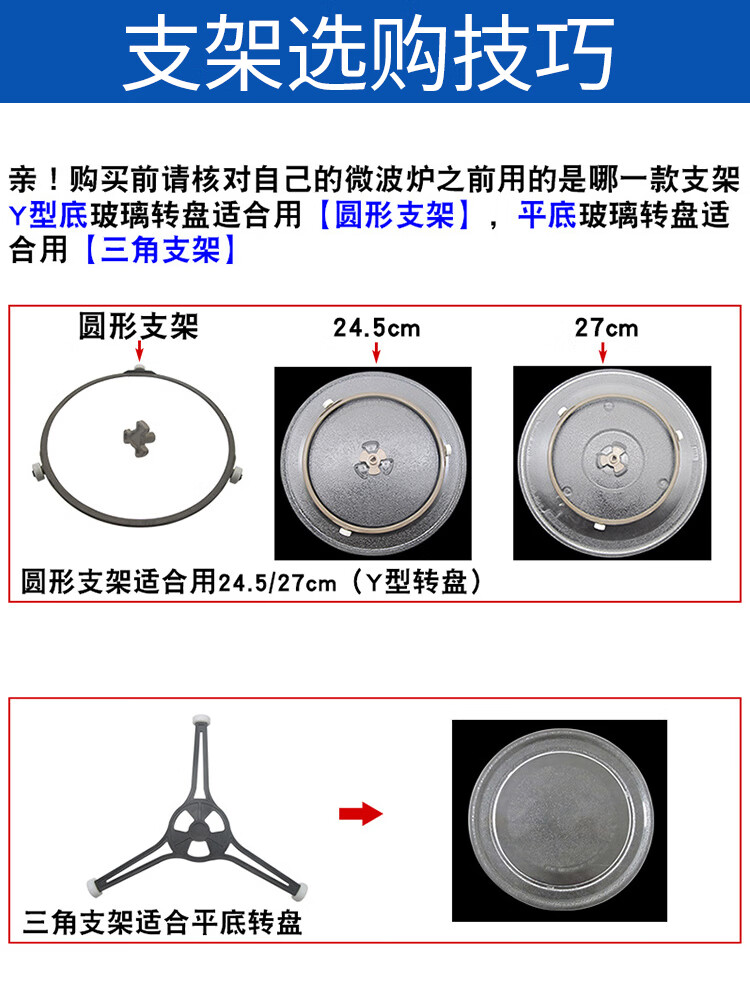 支架选购技巧

亲！购买前请核对自己的微波炉之前用的是哪一款支架 Y型底玻璃转盘适合用【圆形支架】，平底玻璃转盘适合用【三角支架】

圆形支架

24.5cm

27cm

圆形支架适合用24.5/27cm（Y型转盘）

三角支架适合平底转盘