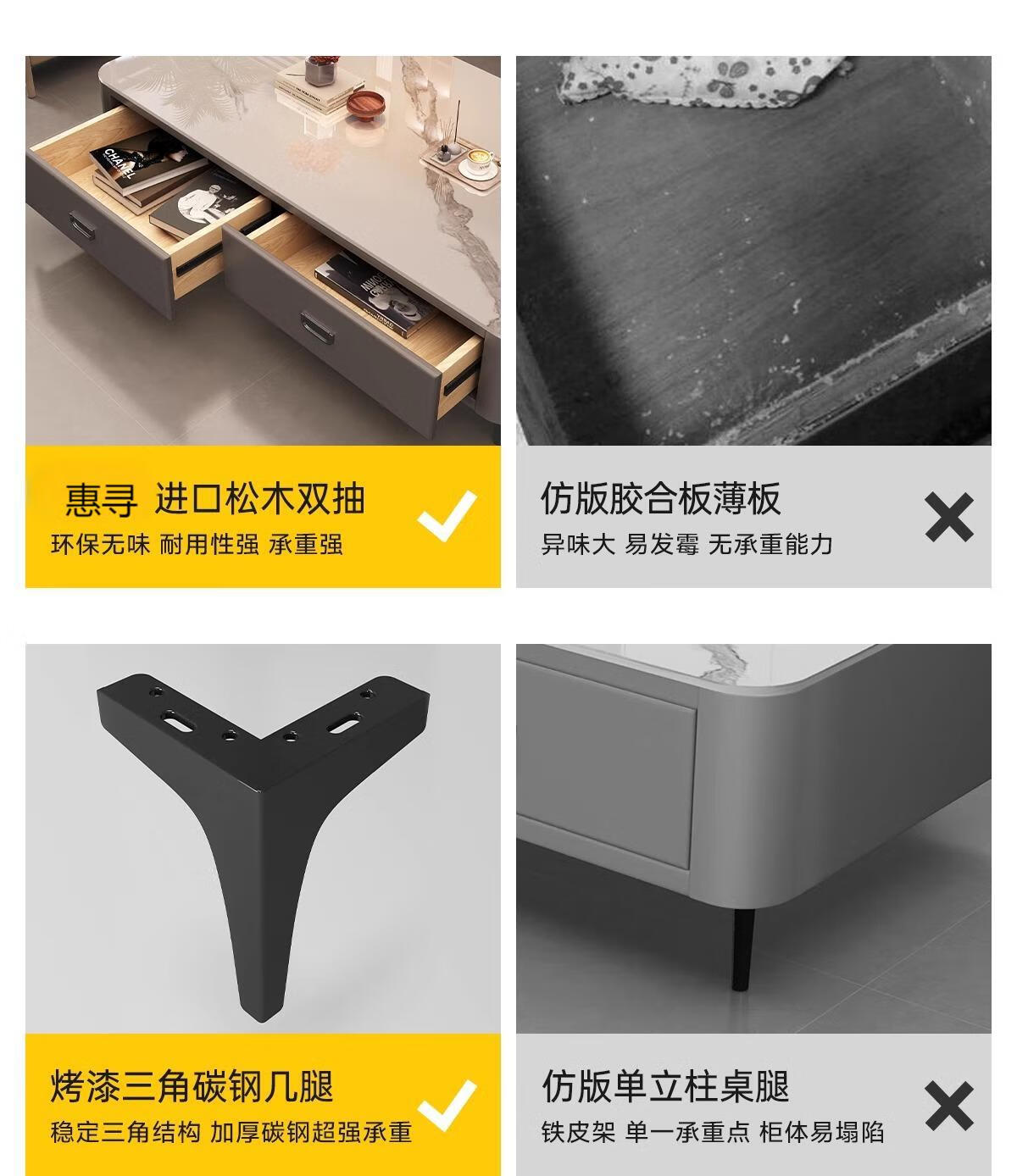 CHANEL

惠寻 进口松木双抽
环保无味 耐用性强 承重强

仿版胶合板薄板
异味大 易发霉 无承重能力

烤漆三角碳钢几腿
稳定三角结构 加厚碳钢超强承重

仿版单立柱桌腿
铁皮架 单一承重点 柜体易塌陷