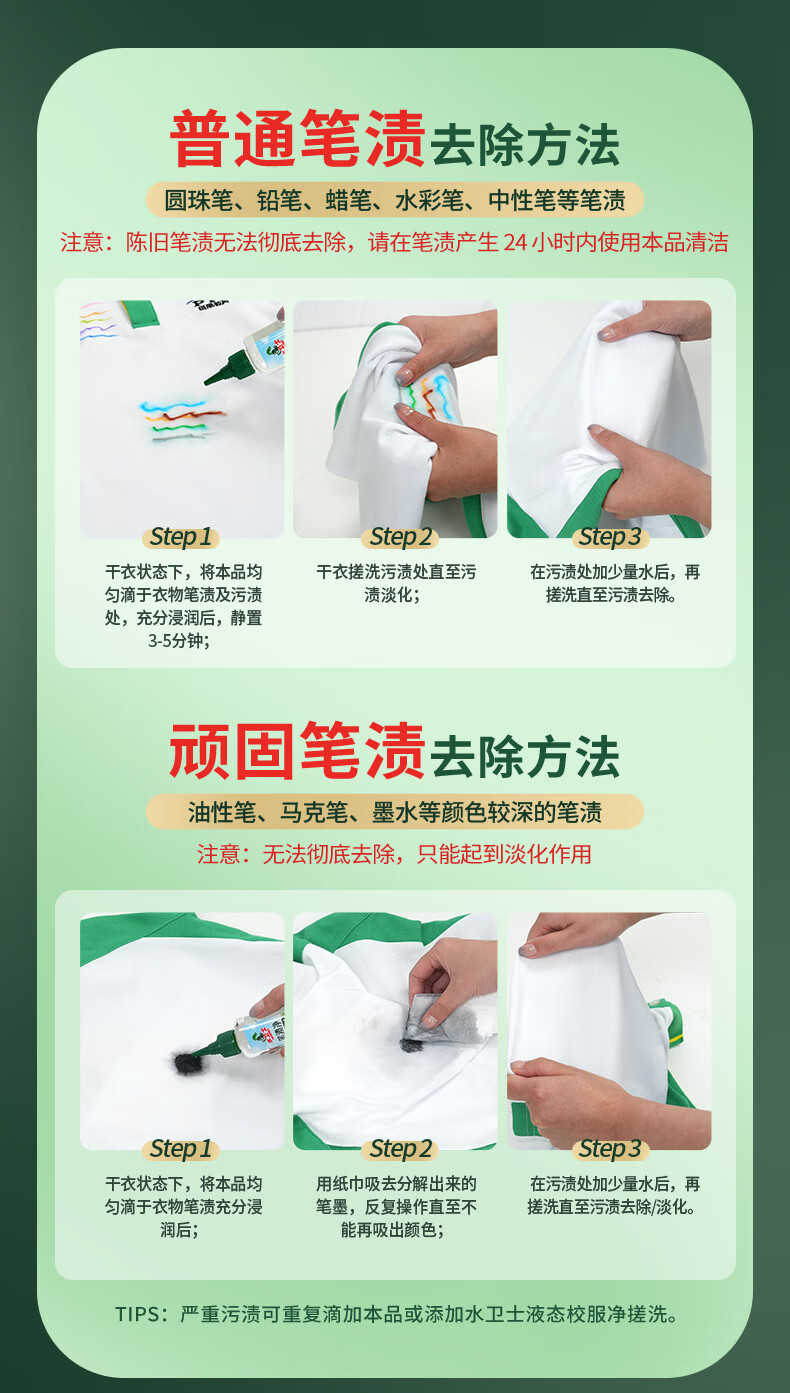 普通笔渍去除方法

圆珠笔、铅笔、蜡笔、水彩笔、中性笔等笔渍

注意：陈旧笔渍无法彻底去除，请在笔渍产生 24 小时内使用本品清洁

Step 1

干衣状态下，将本品均匀滴于衣物笔渍及污渍处，充分浸润后，静置3-5分钟；

Step 2

干衣搓洗污渍处直至污渍淡化；

Step 3

在污渍处加少量水后，再搓洗直至污渍去除。

顽固笔渍去除方法

油性笔、马克笔、墨水等颜色较深的笔渍

注意：无法彻底去除，只能起到淡化作用

Step 1

干衣状态下，将本品均匀滴于衣物笔渍充分浸润后；

Step 2

用纸巾吸去分解出来的笔墨，反复操作直至不能再吸出颜色；

Step 3

在污渍处加少量水后，再搓洗直至污渍去除/淡化。

TIPS：严重污渍可重复滴加本品或添加水卫士液态校服净搓洗。