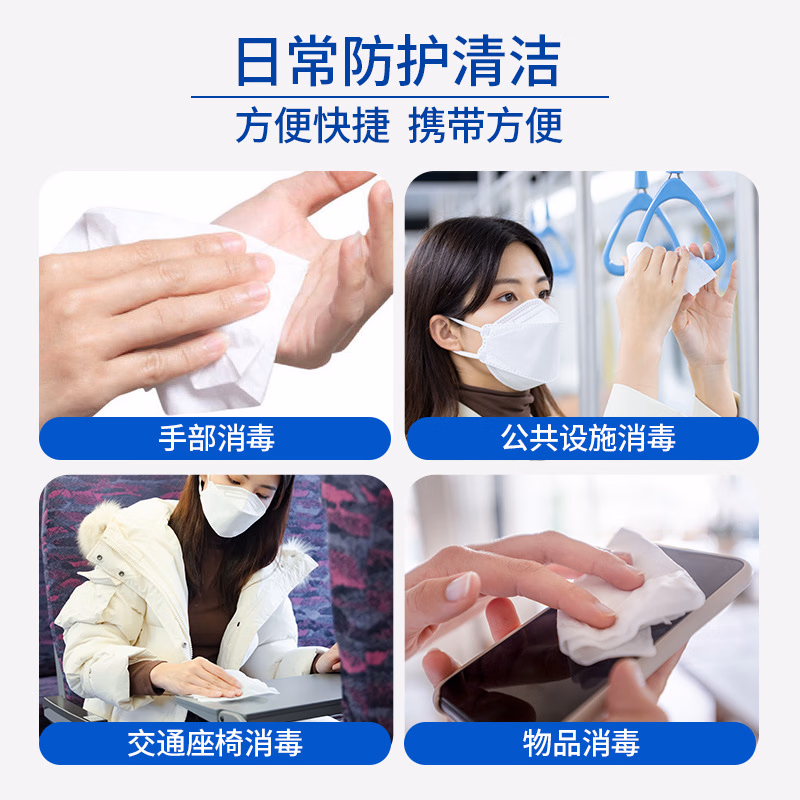 日常防护清洁

方便快捷 携带方便

手部消毒

公共设施消毒

交通座椅消毒

物品消毒