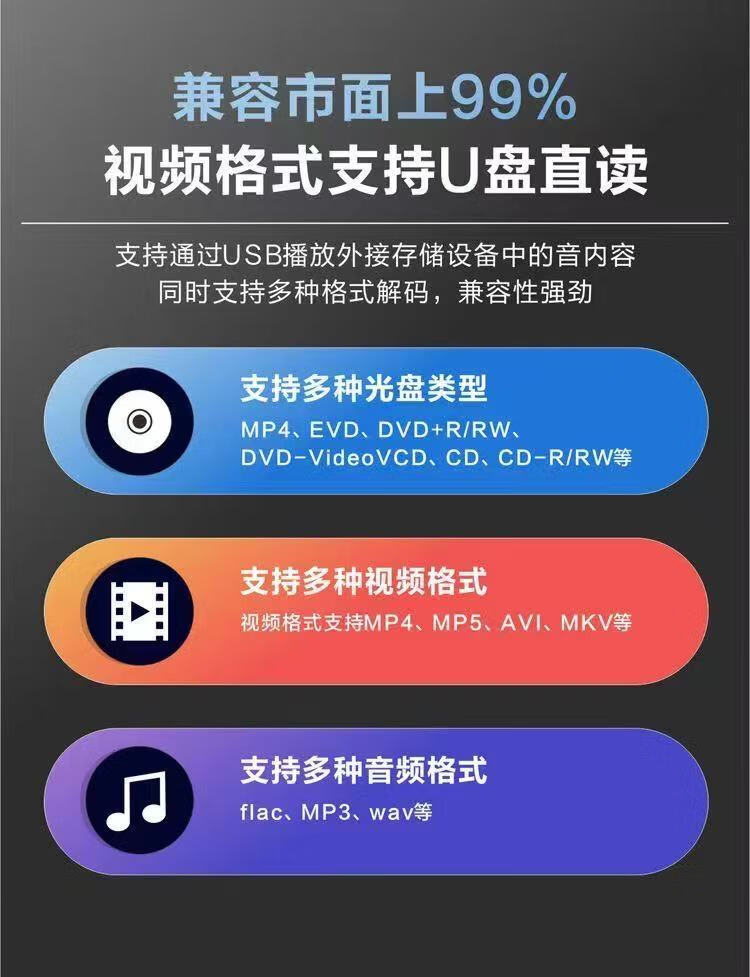 兼容市面上99%
视频格式支持U盘直读

支持通过USB播放外接存储设备中的音内容
同时支持多种格式解码，兼容性强劲

支持多种光盘类型
MP4、EVD、DVD+R/RW、
DVD-VideoVCD、CD、CD-R/RW等

支持多种视频格式
视频格式支持MP4、MP5、AVI、MKV等

支持多种音频格式
flac、MP3、wav等