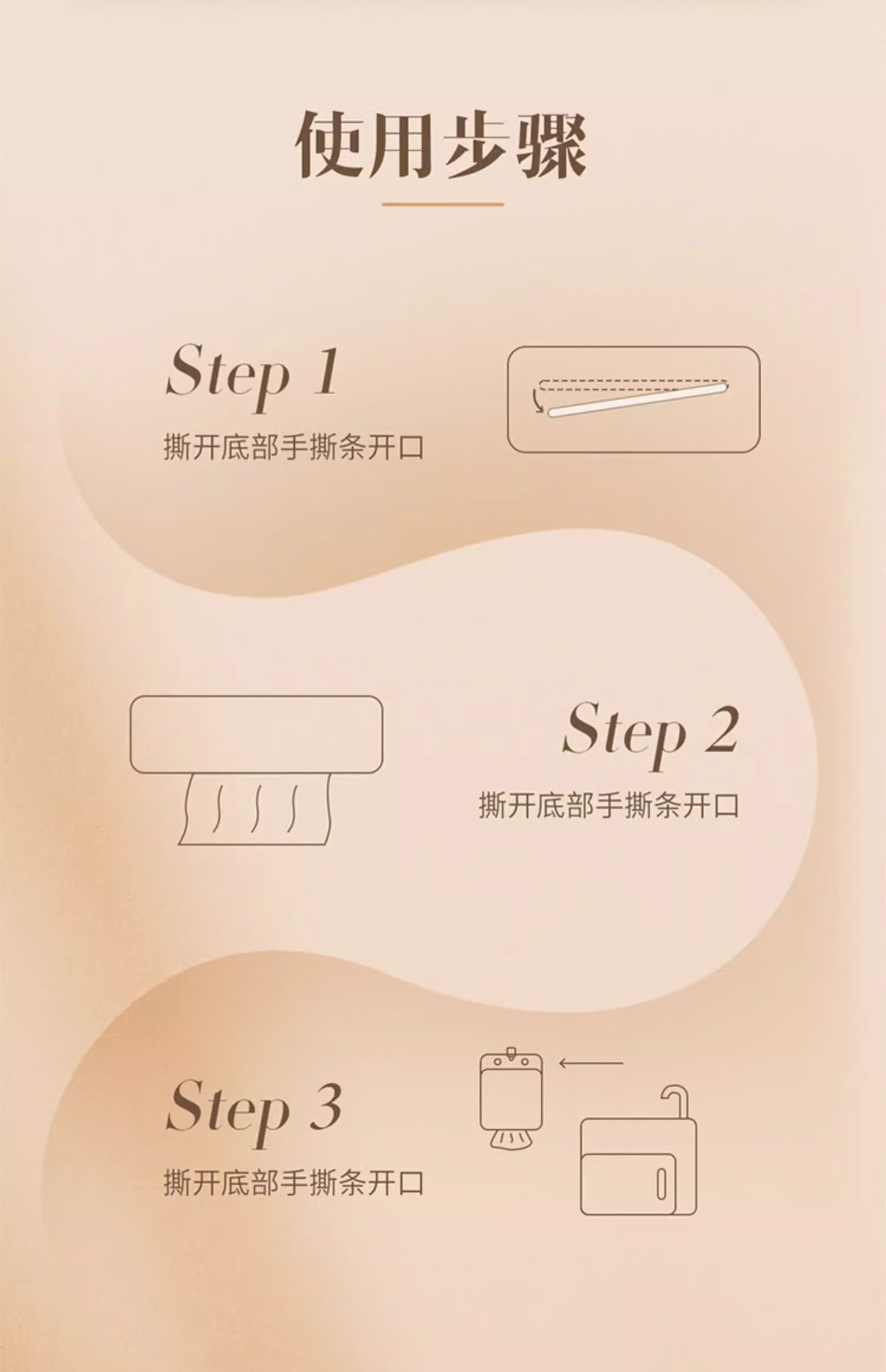 使用步骤

Step 1
撕开底部手撕条开口

Step 2
撕开底部手撕条开口

Step 3
撕开底部手撕条开口