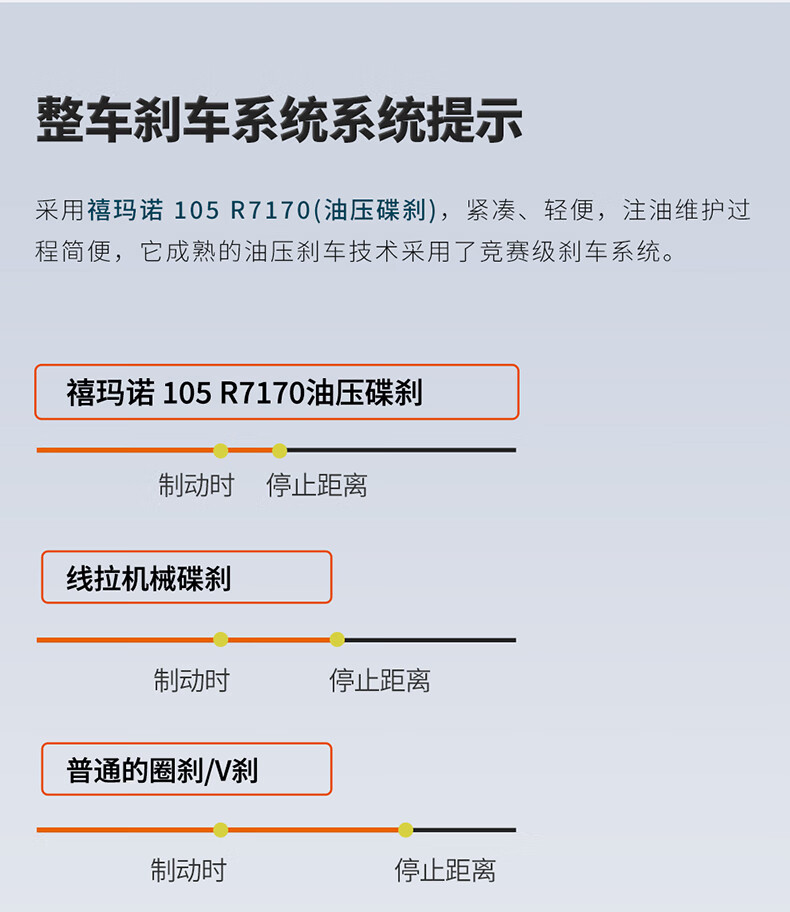 整车刹车系统系统提示

采用禧玛诺 105 R7170(油压碟刹)，紧凑、轻便，注油维护过程简便，它成熟的油压刹车技术采用了竞赛级刹车系统。

禧玛诺 105 R7170油压碟刹

制动时 停止距离

线拉机械碟刹

制动时 停止距离

普通的圈刹/V刹

制动时 停止距离