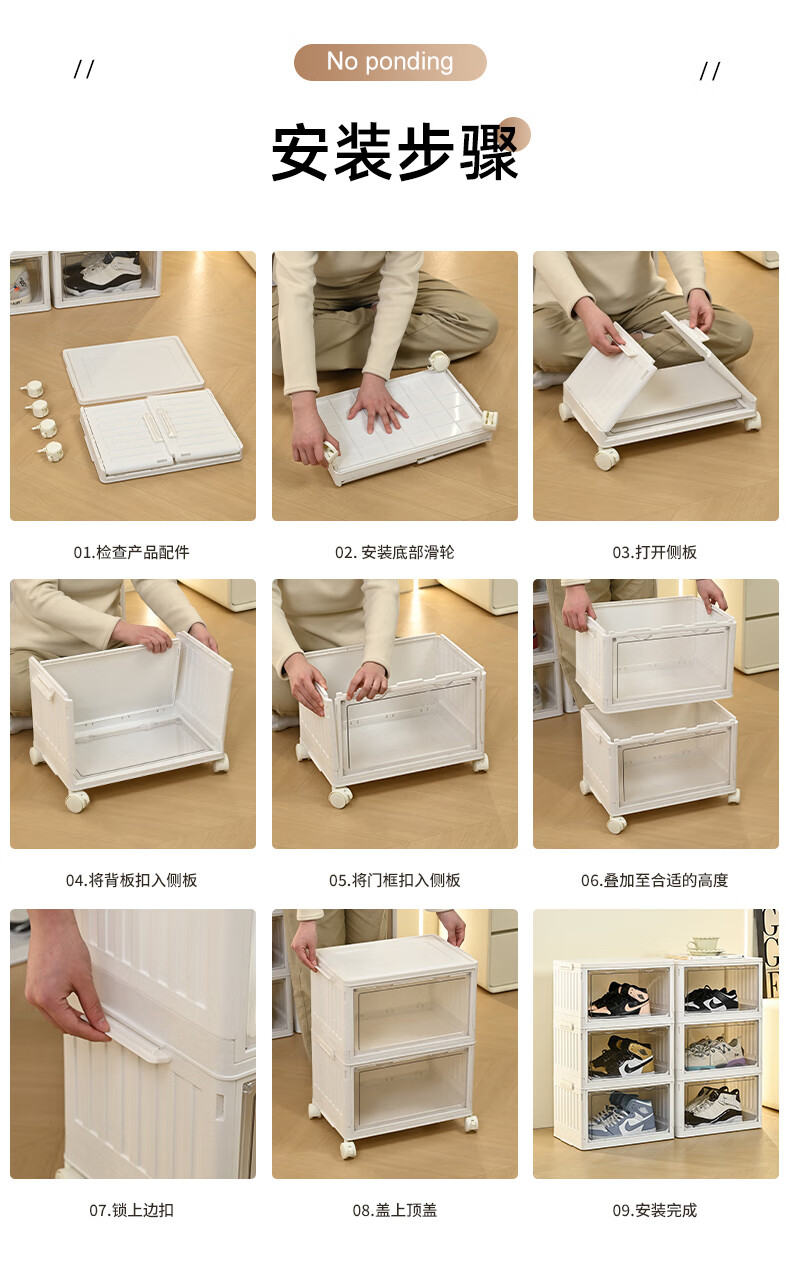 //

No ponding

//

安装步骤

01.检查产品配件

02. 安装底部滑轮

03.打开侧板

04.将背板扣入侧板

05.将门框扣入侧板

06.叠加至合适的高度

07.锁上边扣

08.盖上顶盖

09.安装完成