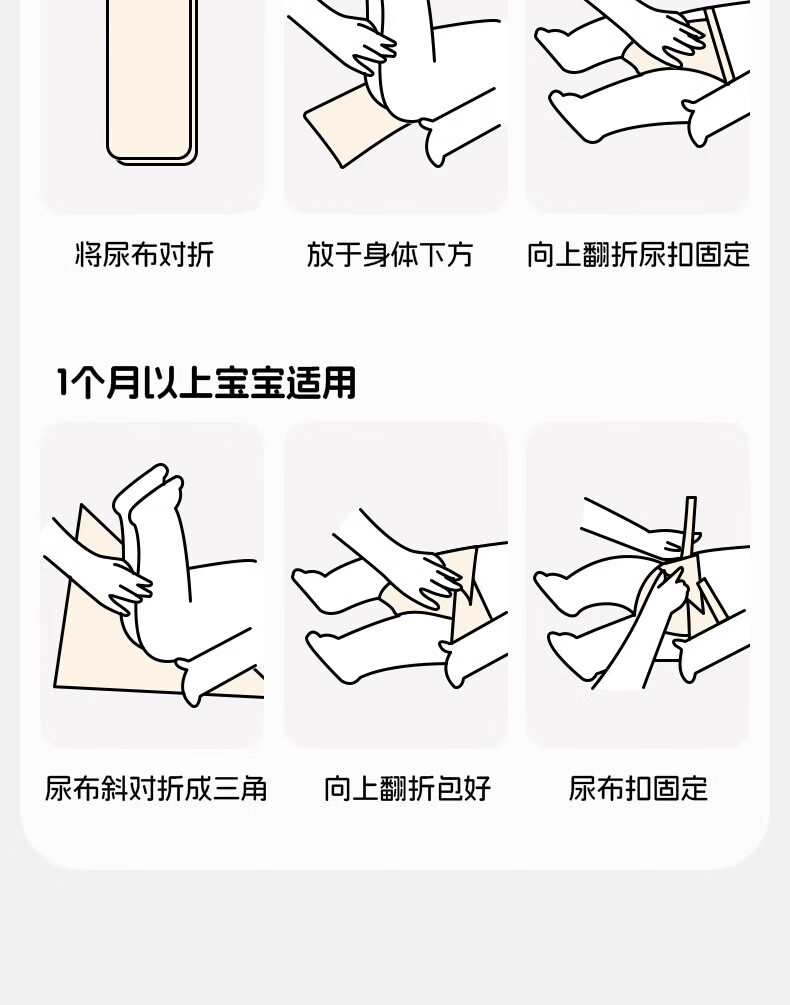 将尿布对折

放于身体下方

向上翻折尿扣固定

1个月以上宝宝适用

尿布斜对折成三角

向上翻折包好

尿布扣固定