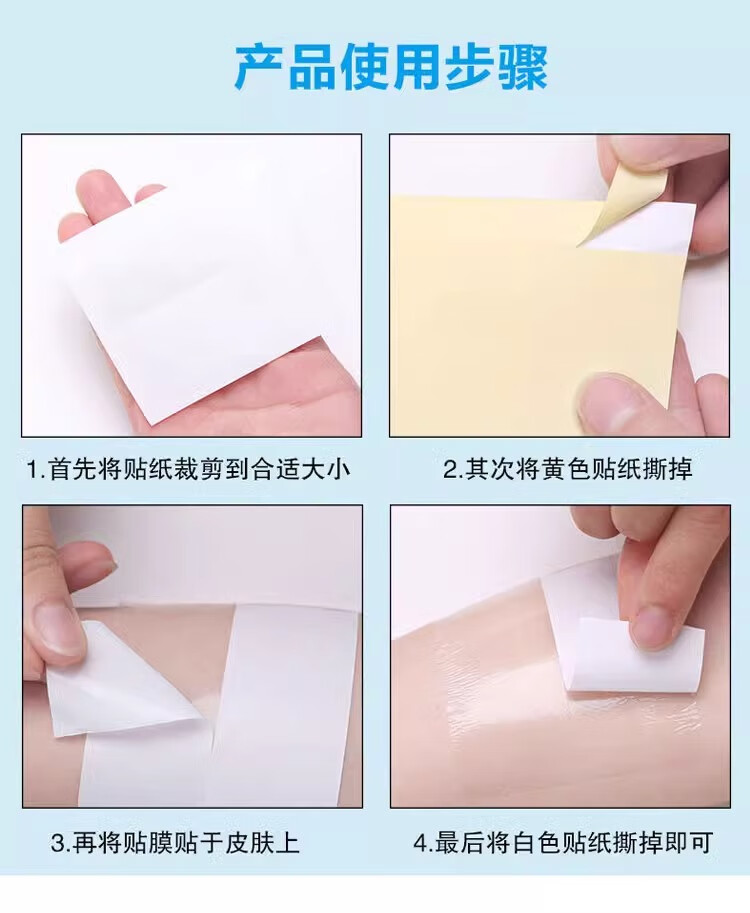 产品使用步骤

1.首先将贴纸裁剪到合适大小

2.其次将黄色贴纸撕掉

3.再将贴膜贴于皮肤上

4.最后将白色贴纸撕掉即可