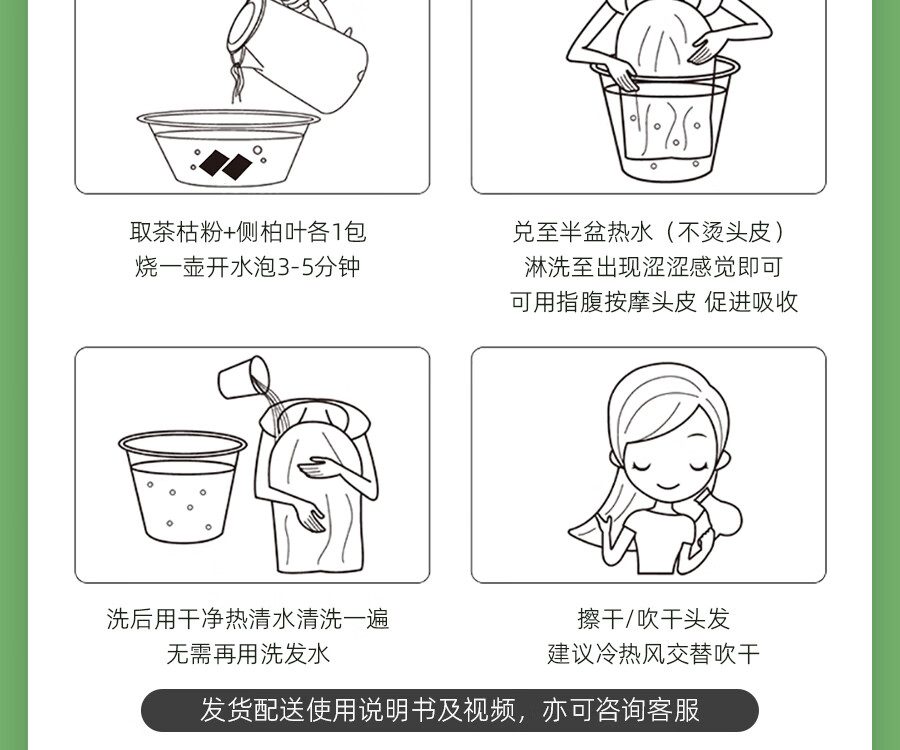 取茶枯粉+侧柏叶各1包
烧一壶开水泡3-5分钟

兑至半盆热水（不烫头皮）
淋洗至出现涩涩感觉即可
可用指腹按摩头皮 促进吸收

洗后用干净热清水清洗一遍
无需再用洗发水

擦干/吹干头发
建议冷热风交替吹干

发货配送使用说明书及视频，亦可咨询客服