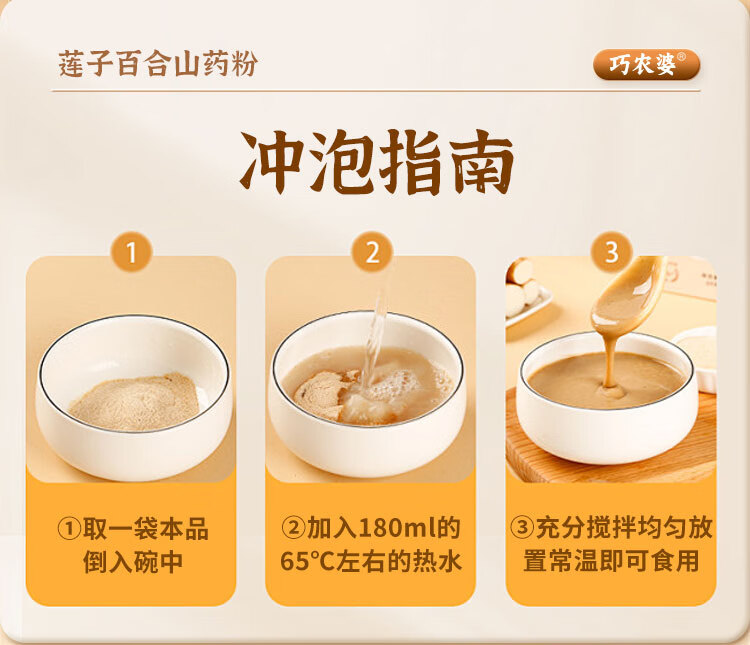 莲子百合山药粉

巧农婆®

冲泡指南

1

2

3

①取一袋本品倒入碗中

②加入180ml的65℃左右的热水

③充分搅拌均匀放置常温即可食用