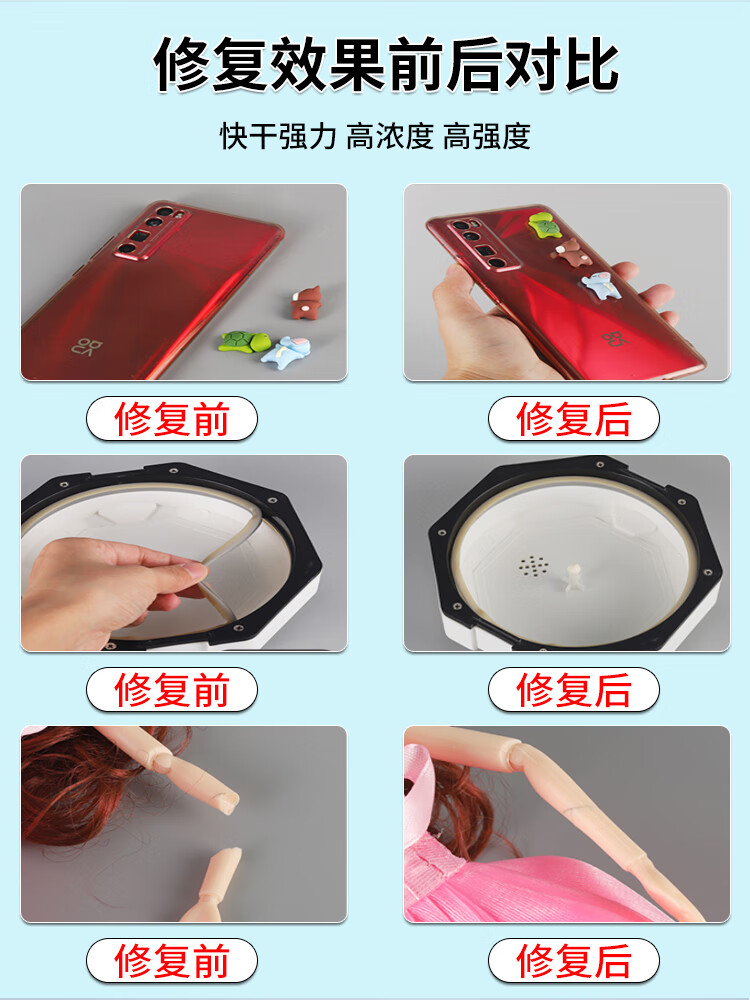 修复效果前后对比

快干强力 高浓度 高强度

修复前

修复后

修复前

修复后

修复前

修复后