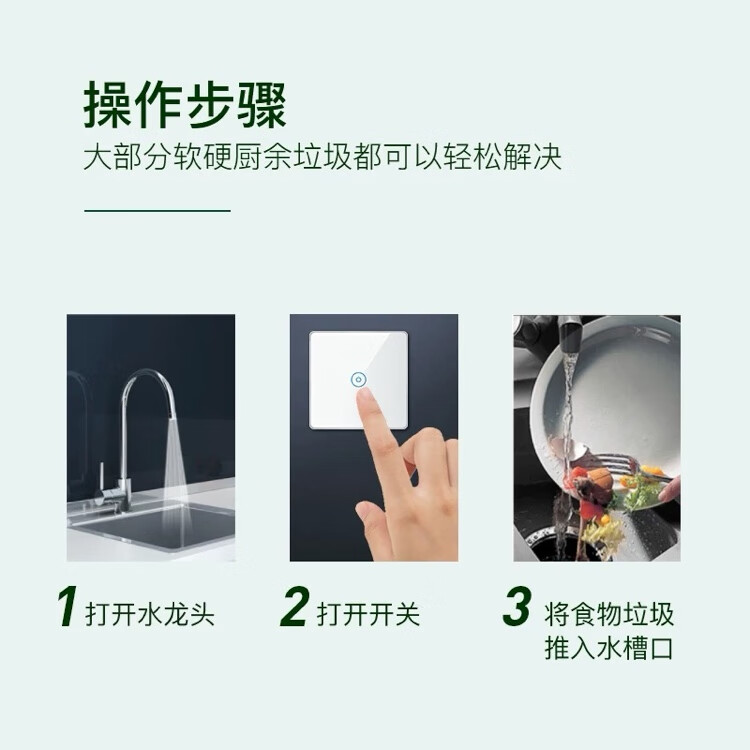 操作步骤

大部分软硬厨余垃圾都可以轻松解决

1 打开水龙头

2 打开开关

3 将食物垃圾推入水槽口