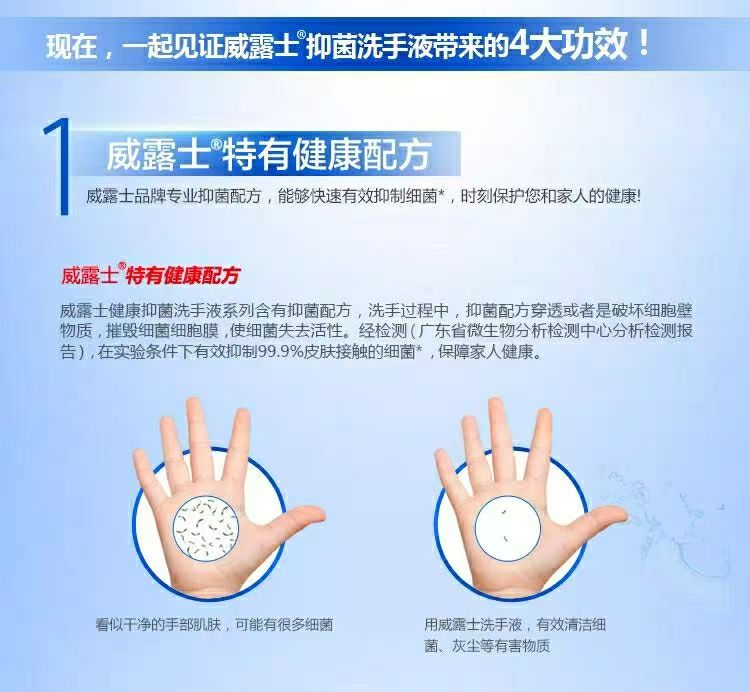 现在，一起见证威露士®抑菌洗手液带来的4大功效！

1 威露士®特有健康配方

威露士品牌专业抑菌配方，能够快速有效抑制细菌*，时刻保护您和家人的健康!

威露士®特有健康配方

威露士健康抑菌洗手液系列含有抑菌配方，洗手过程中，抑菌配方穿透或者是破坏细胞壁物质，摧毁细菌细胞膜，使细菌失去活性。经检测（广东省微生物分析检测中心分析检测报告），在实验条件下有效抑制99.9%皮肤接触的细菌*，保障家人健康。

看似干净的手部肌肤，可能有很多细菌

用威露士洗手液，有效清洁细菌、灰尘等有害物质