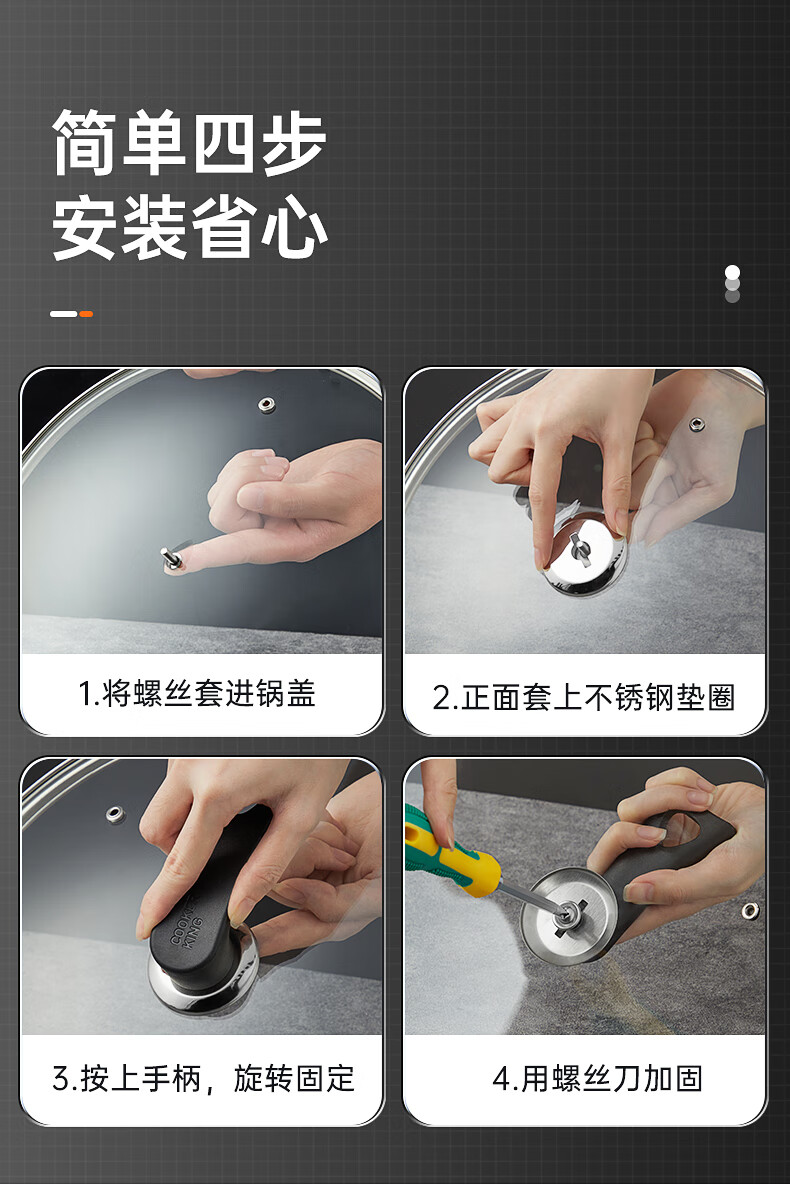 简单四步
安装省心

1.将螺丝套进锅盖

2.正面套上不锈钢垫圈

COOKER KING

3.按上手柄，旋转固定

4.用螺丝刀加固