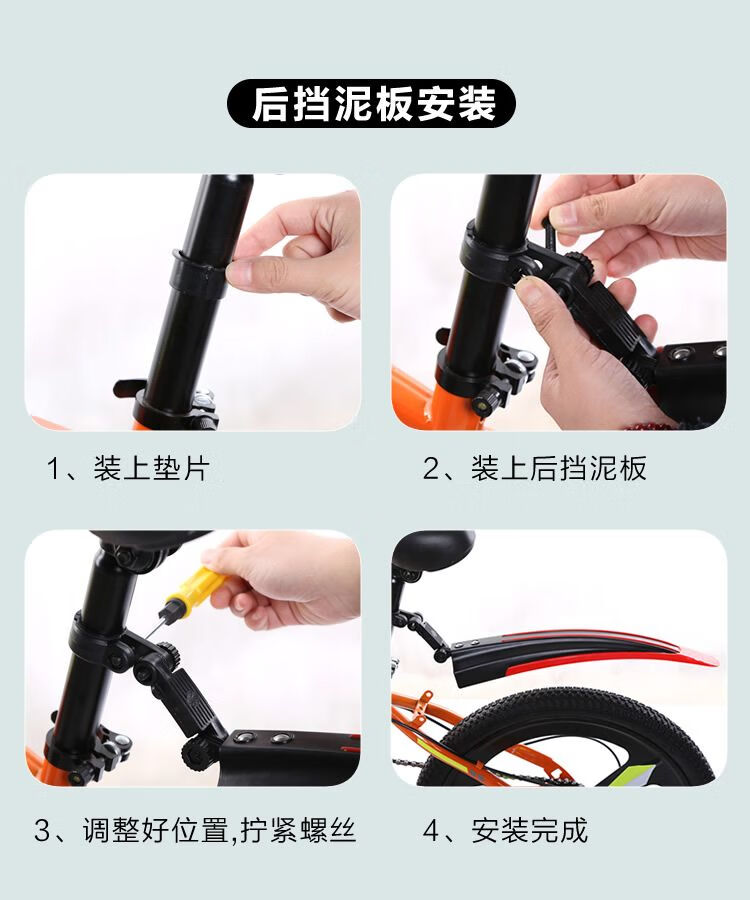 后挡泥板安装

1、装上垫片

2、装上后挡泥板

3、调整好位置,拧紧螺丝

4、安装完成