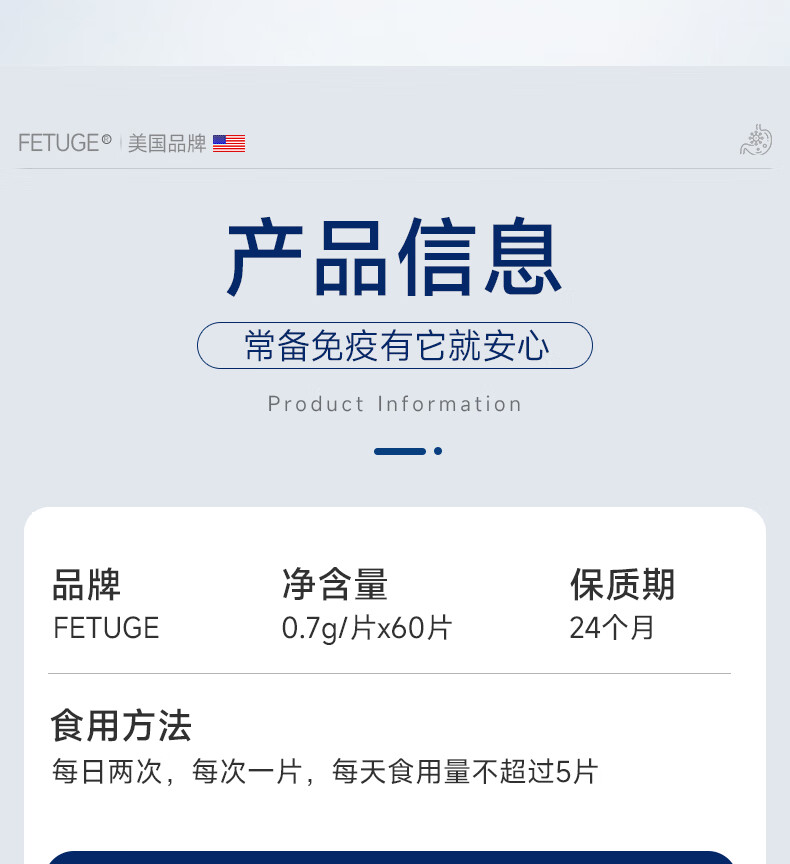 FETUGE® 美国品牌

产品信息

常备免疫有它就安心

Product Information

品牌
FETUGE

净含量
0.7g/片x60片

保质期
24个月

食用方法
每日两次，每次一片，每天食用量不超过5片