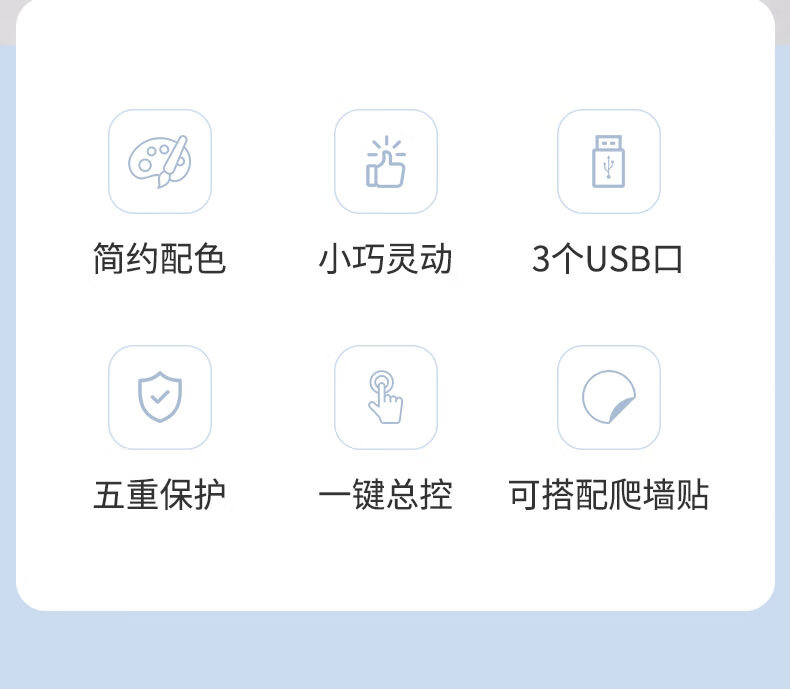 简约配色

小巧灵动

3个USB口

五重保护

一键总控

可搭配爬墙贴