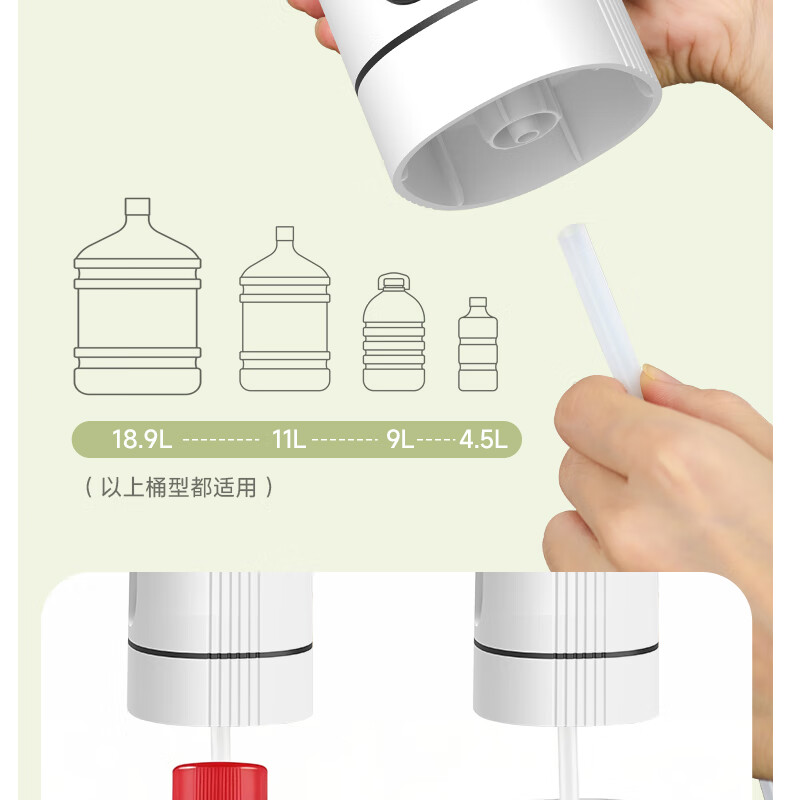 18.9L --------- 11L -------- 9L ---- 4.5L

（以上桶型都适用）