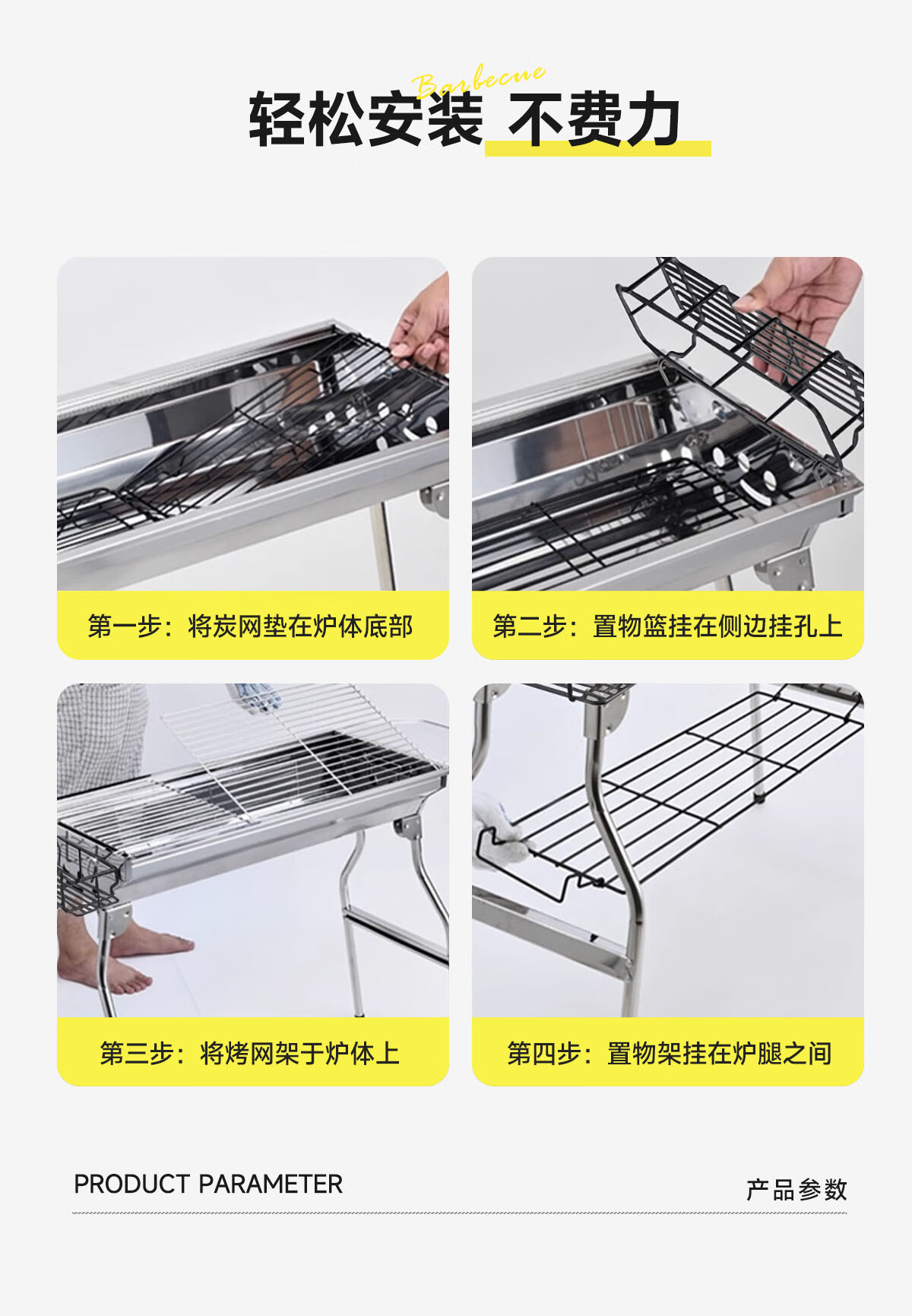 Barbecue

轻松安装 不费力

第一步：将炭网垫在炉体底部

第二步：置物篮挂在侧边挂孔上

第三步：将烤网架于炉体上

第四步：置物架挂在炉腿之间

PRODUCT PARAMETER

产品参数