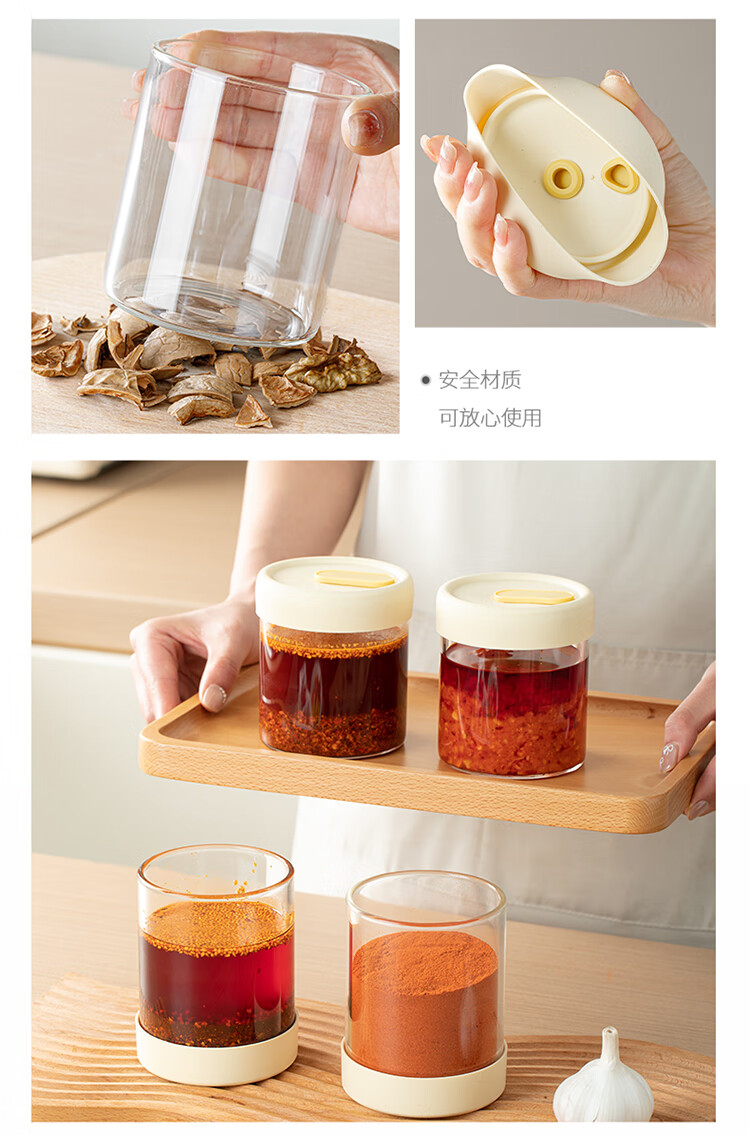 安全材质
可放心使用