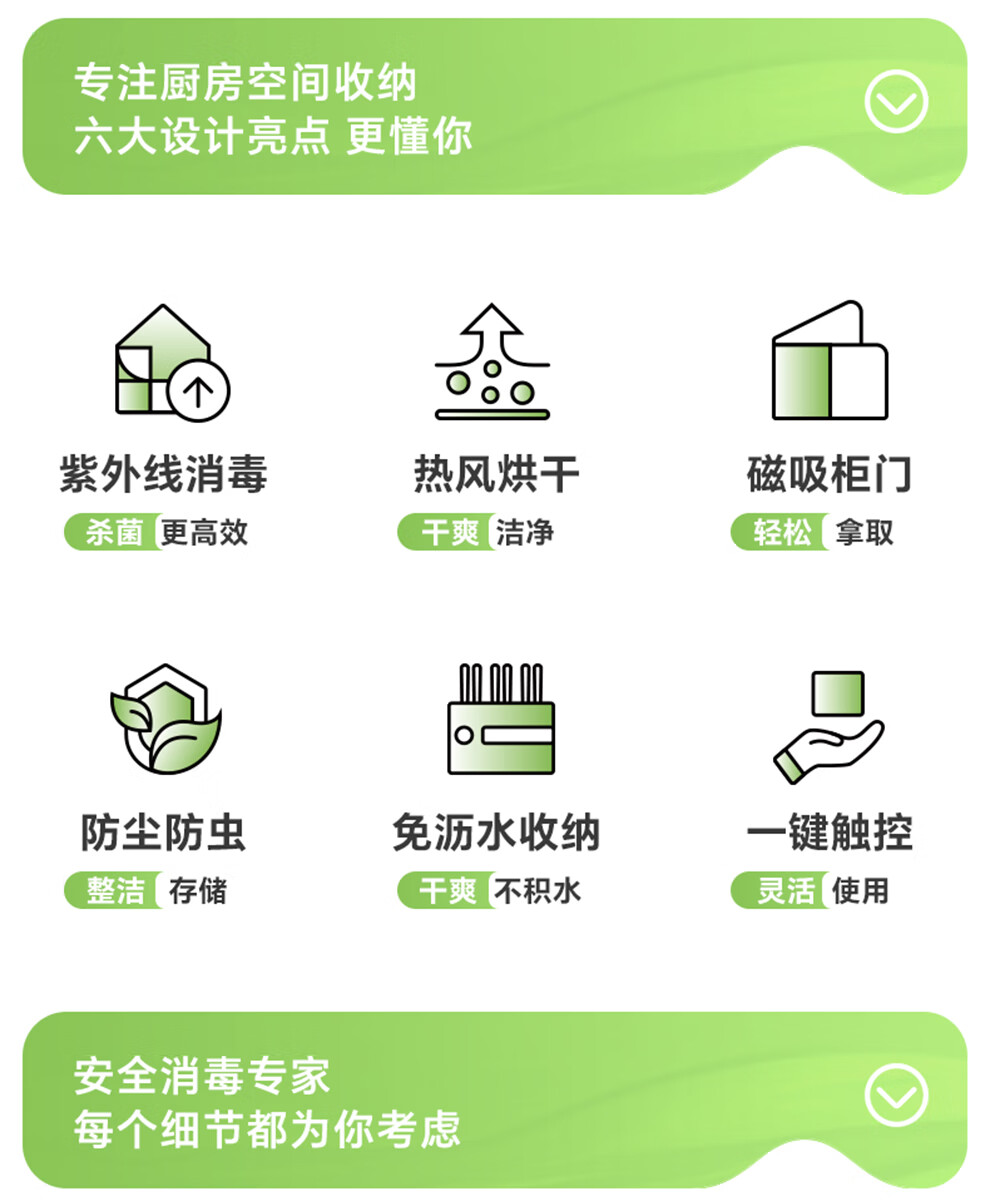 专注厨房空间收纳
六大设计亮点 更懂你

紫外线消毒
杀菌 更高效

热风烘干
干爽 洁净

磁吸柜门
轻松 拿取

防尘防虫
整洁 存储

免沥水收纳
干爽 不积水

一键触控
灵活 使用

安全消毒专家
每个细节都为你考虑