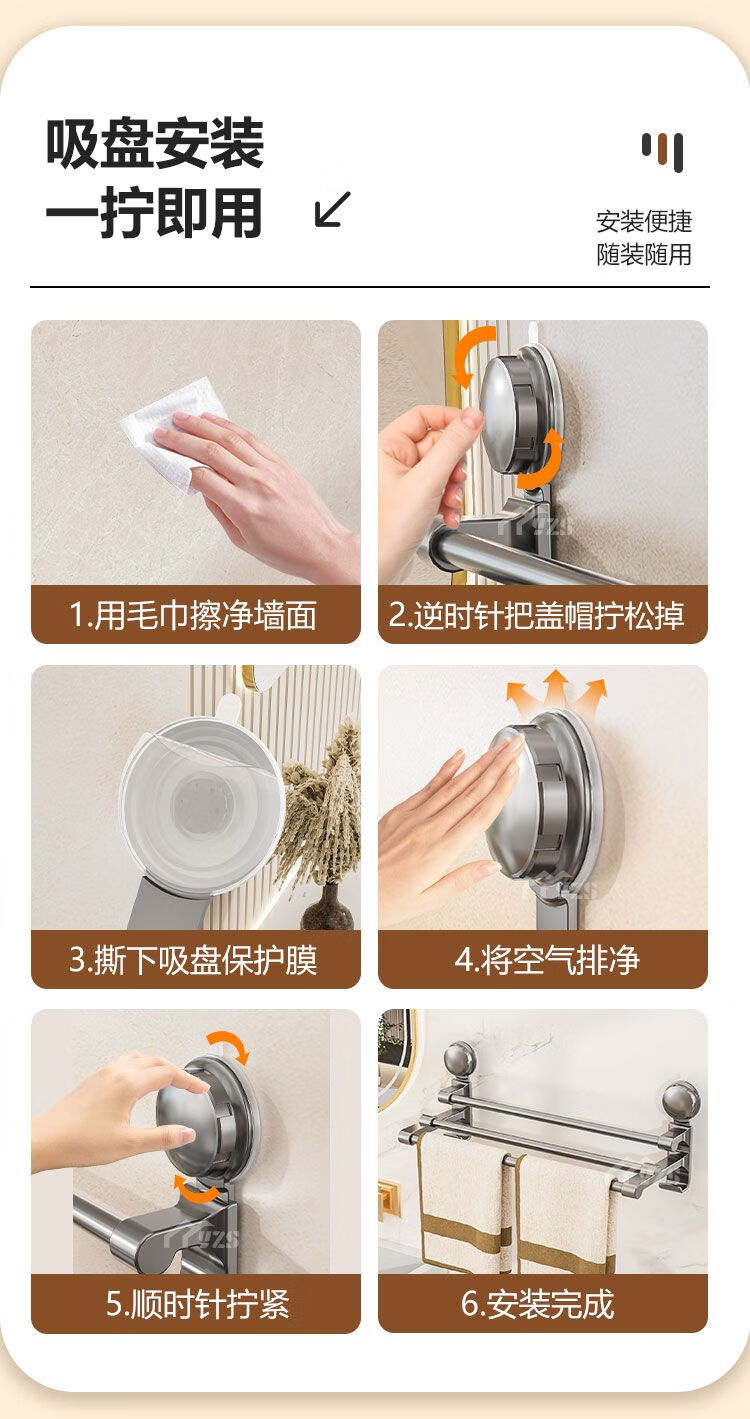 吸盘安装
一拧即用

安装便捷
随装随用

1.用毛巾擦净墙面

2.逆时针把盖帽拧松掉

3.撕下吸盘保护膜

4.将空气排净

5.顺时针拧紧

6.安装完成