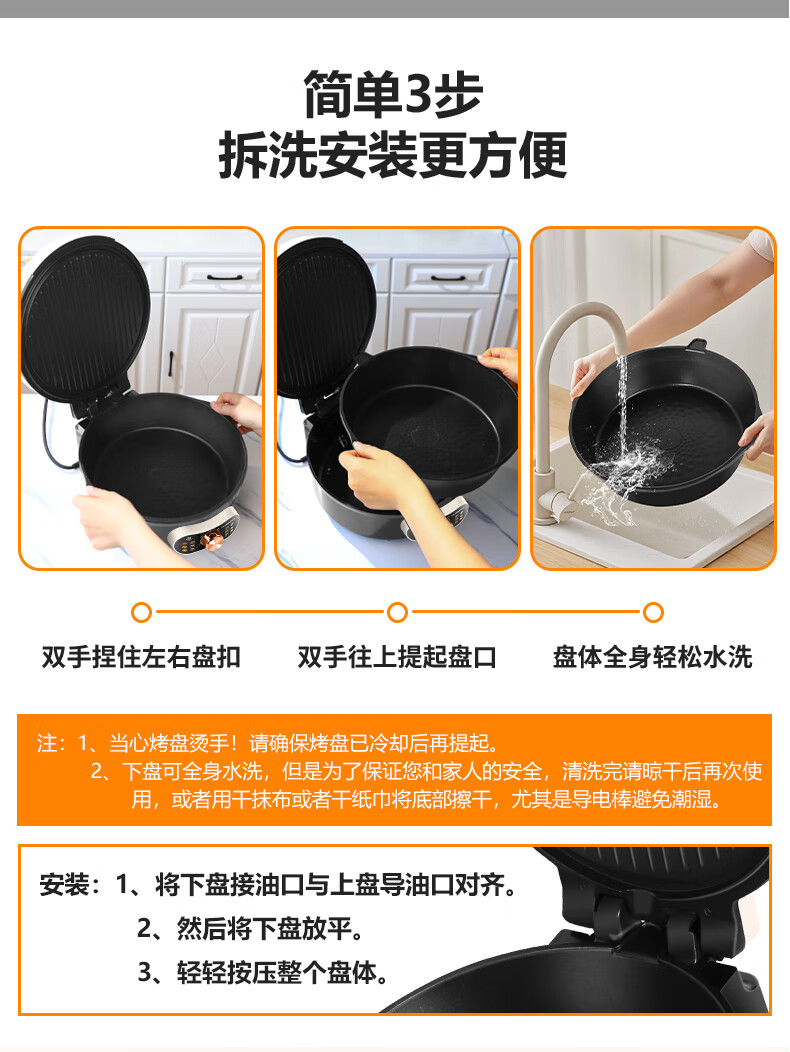 简单3步
拆洗安装更方便

双手捏住左右盘扣
双手往上提起盘口
盘体全身轻松水洗

注：1、当心烤盘烫手！请确保烤盘已冷却后再提起。
2、下盘可全身水洗，但是为了保证您和家人的安全，清洗完请晾干后再次使用，或者用干抹布或者干纸巾将底部擦干，尤其是导电棒避免潮湿。

安装：1、将下盘接油口与上盘导油口对齐。
2、然后将下盘放平。
3、轻轻按压整个盘体。