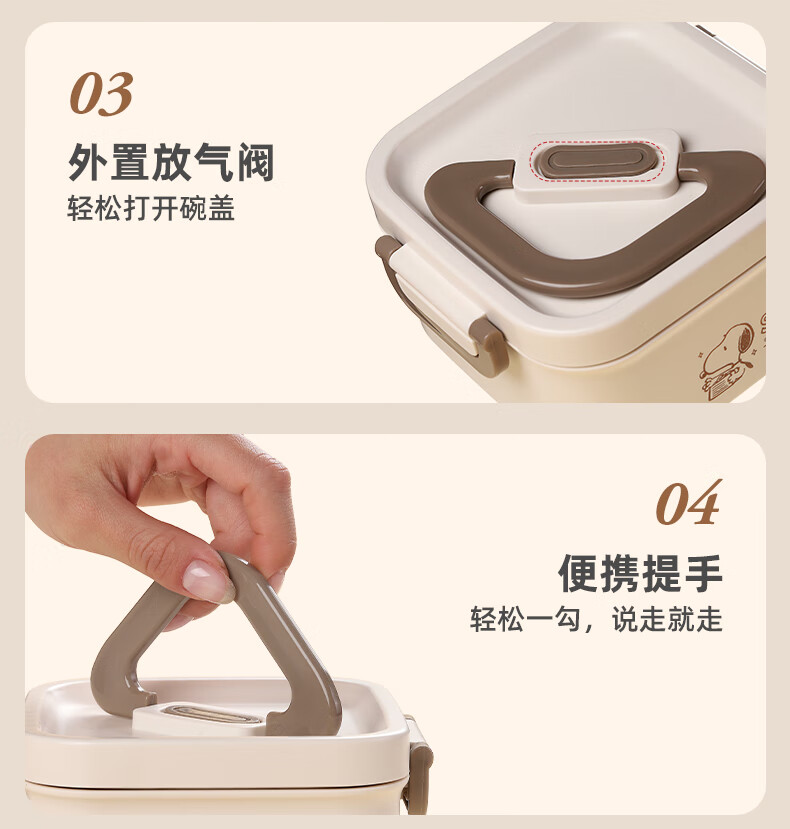 03

外置放气阀

轻松打开碗盖

04

便携提手

轻松一勾，说走就走