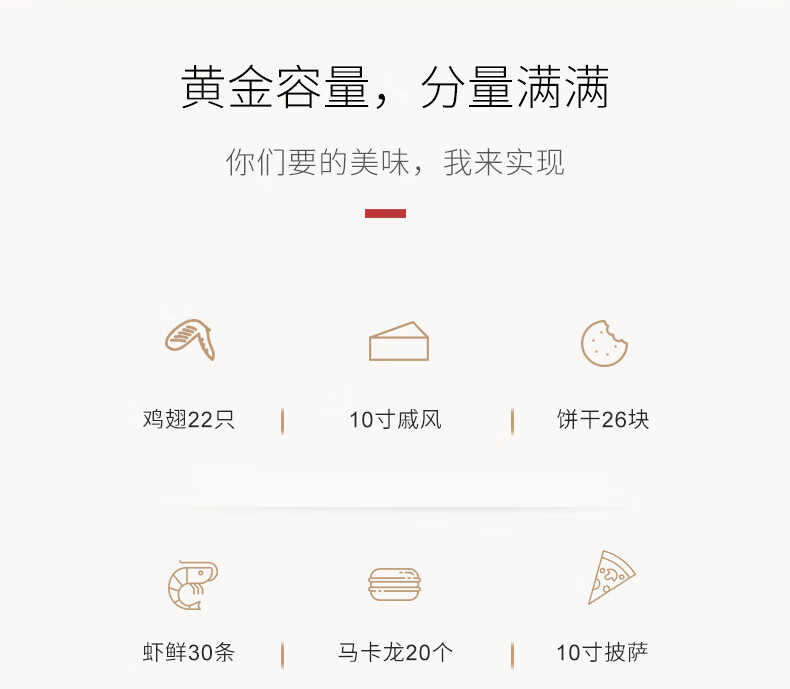 黄金容量，分量满满

你们要的美味，我来实现

鸡翅22只

10寸戚风

饼干26块

虾鲜30条

马卡龙20个

10寸披萨