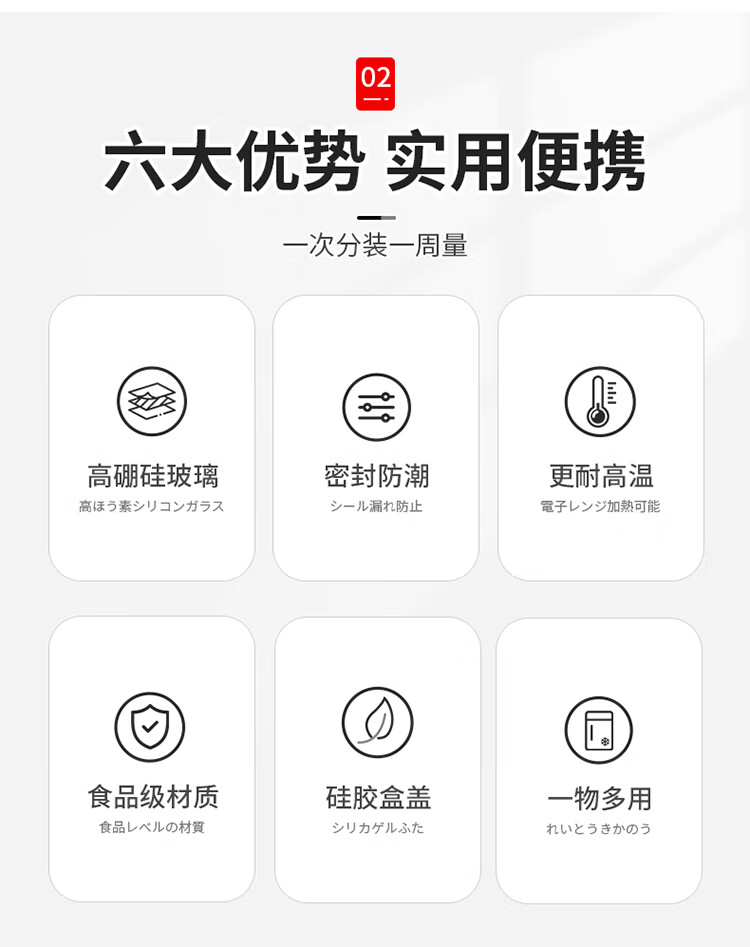 02

六大优势 实用便携

一次分装一周量

高硼硅玻璃
高ほう素シリコンガラス

密封防潮
シール漏れ防止

更耐高温
電子レンジ加熱可能

食品级材质
食品レベルの材質

硅胶盒盖
シリカゲルふた

一物多用
れいとうきかのう