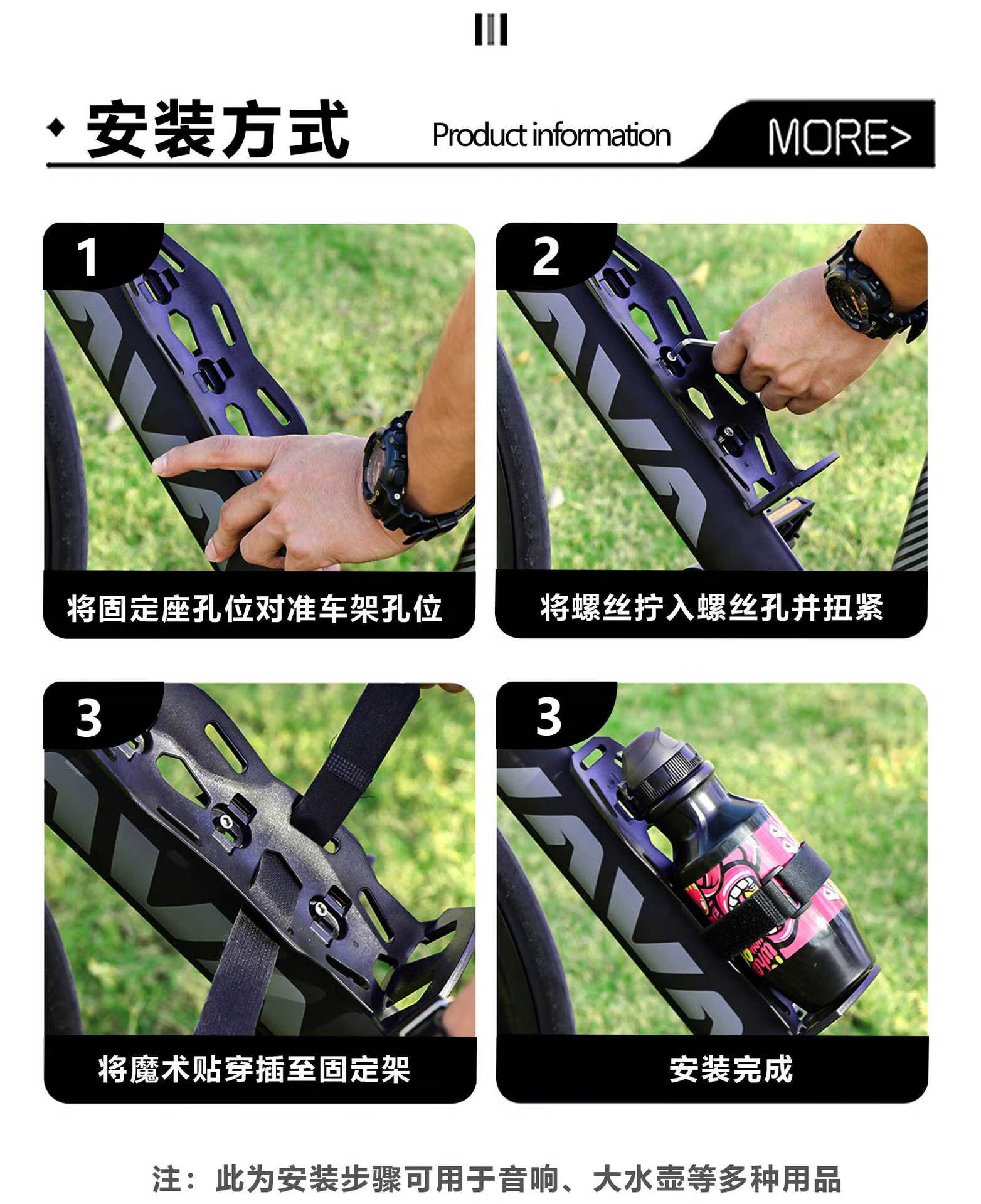 安装方式

Product information

MORE>

1

将固定座孔位对准车架孔位

2

将螺丝拧入螺丝孔并扭紧

3

将魔术贴穿插至固定架

3

安装完成

注：此为安装步骤可用于音响、大水壶等多种用品