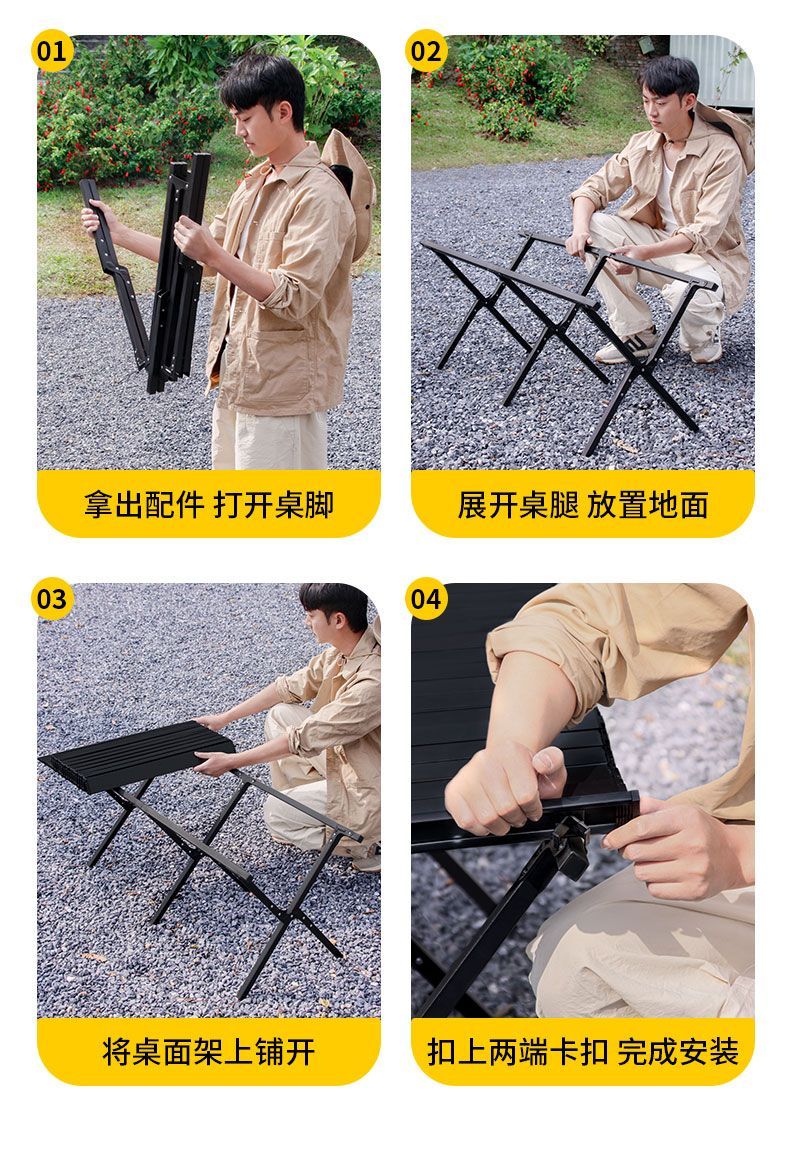 01

拿出配件 打开桌脚

02

展开桌腿 放置地面

03

将桌面架上铺开

04

扣上两端卡扣 完成安装