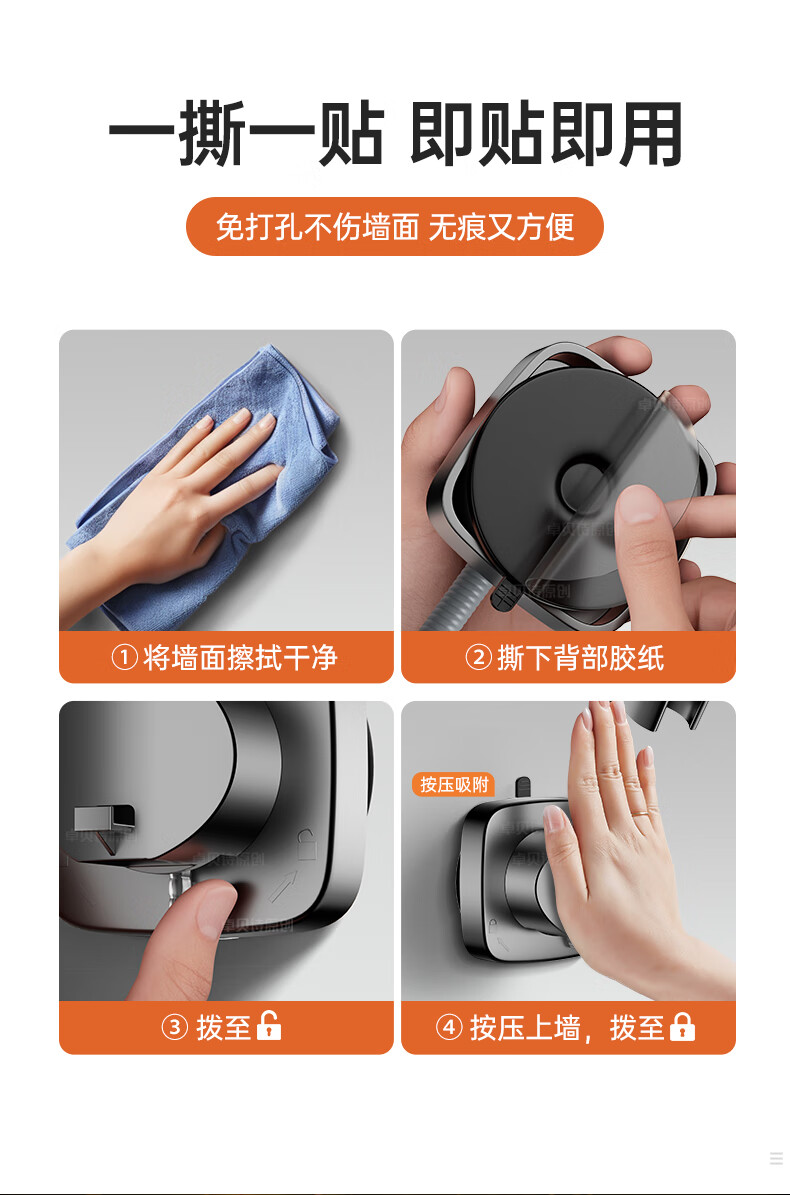 一撕一贴 即贴即用

免打孔不伤墙面 无痕又方便

① 将墙面擦拭干净

② 撕下背部胶纸

③ 拨至

按压吸附

④ 按压上墙，拨至