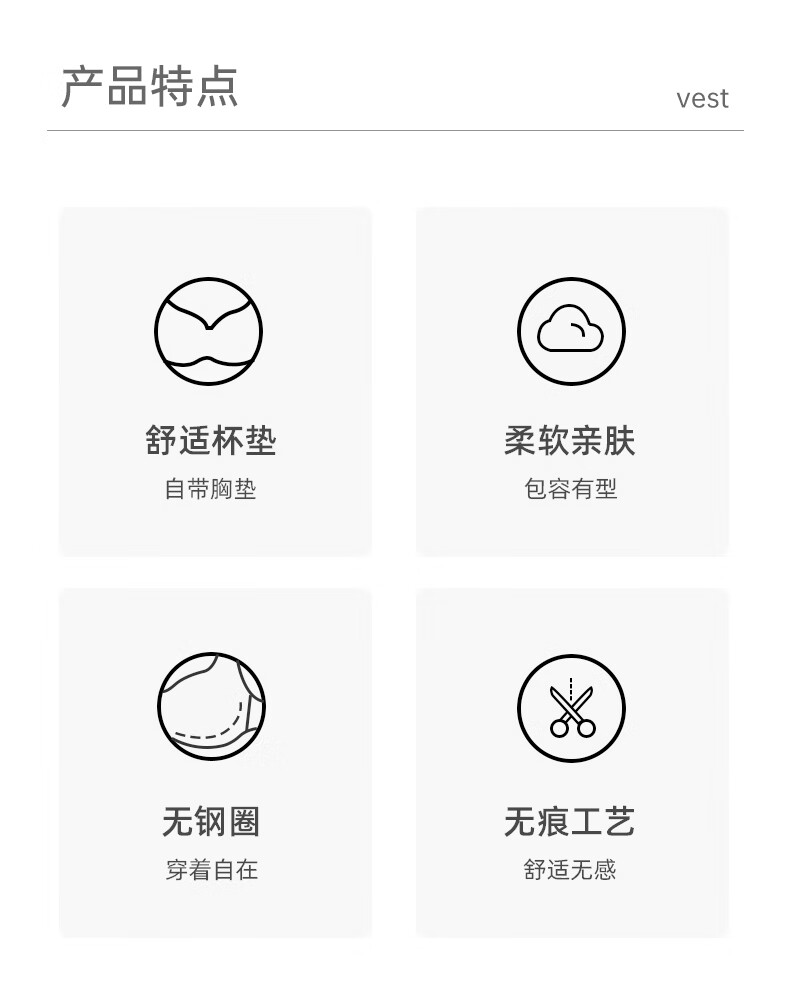 产品特点

vest

舒适杯垫

自带胸垫

柔软亲肤

包容有型

无钢圈

穿着自在

无痕工艺

舒适无感