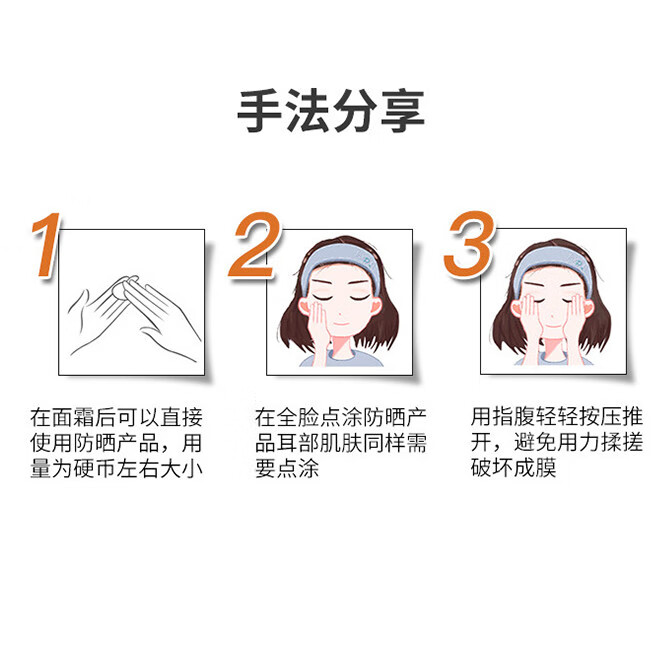 手法分享

1

在面霜后可以直接使用防晒产品，用量为硬币左右大小

2

在全脸点涂防晒产品耳部肌肤同样需要点涂

3

用指腹轻轻按压推开，避免用力揉搓破坏成膜