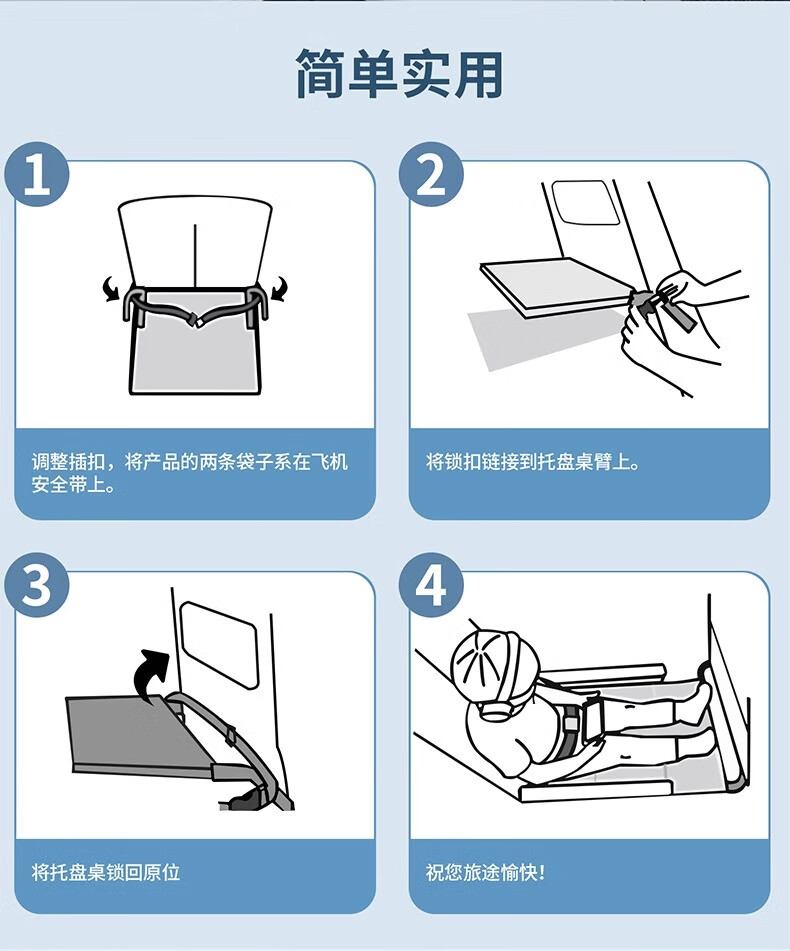 简单实用

1

调整插扣，将产品的两条袋子系在飞机安全带上。

2

将锁扣链接到托盘桌臂上。

3

将托盘桌锁回原位

4

祝您旅途愉快!