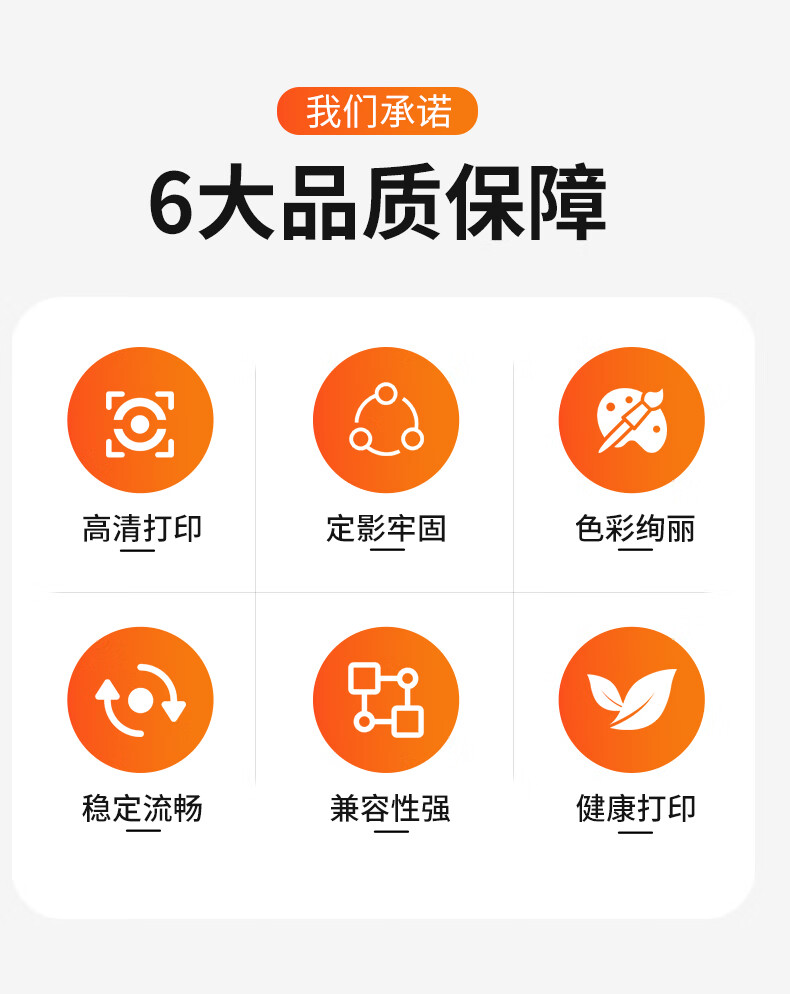 我们承诺

6大品质保障

高清打印

定影牢固

色彩绚丽

稳定流畅

兼容性强

健康打印