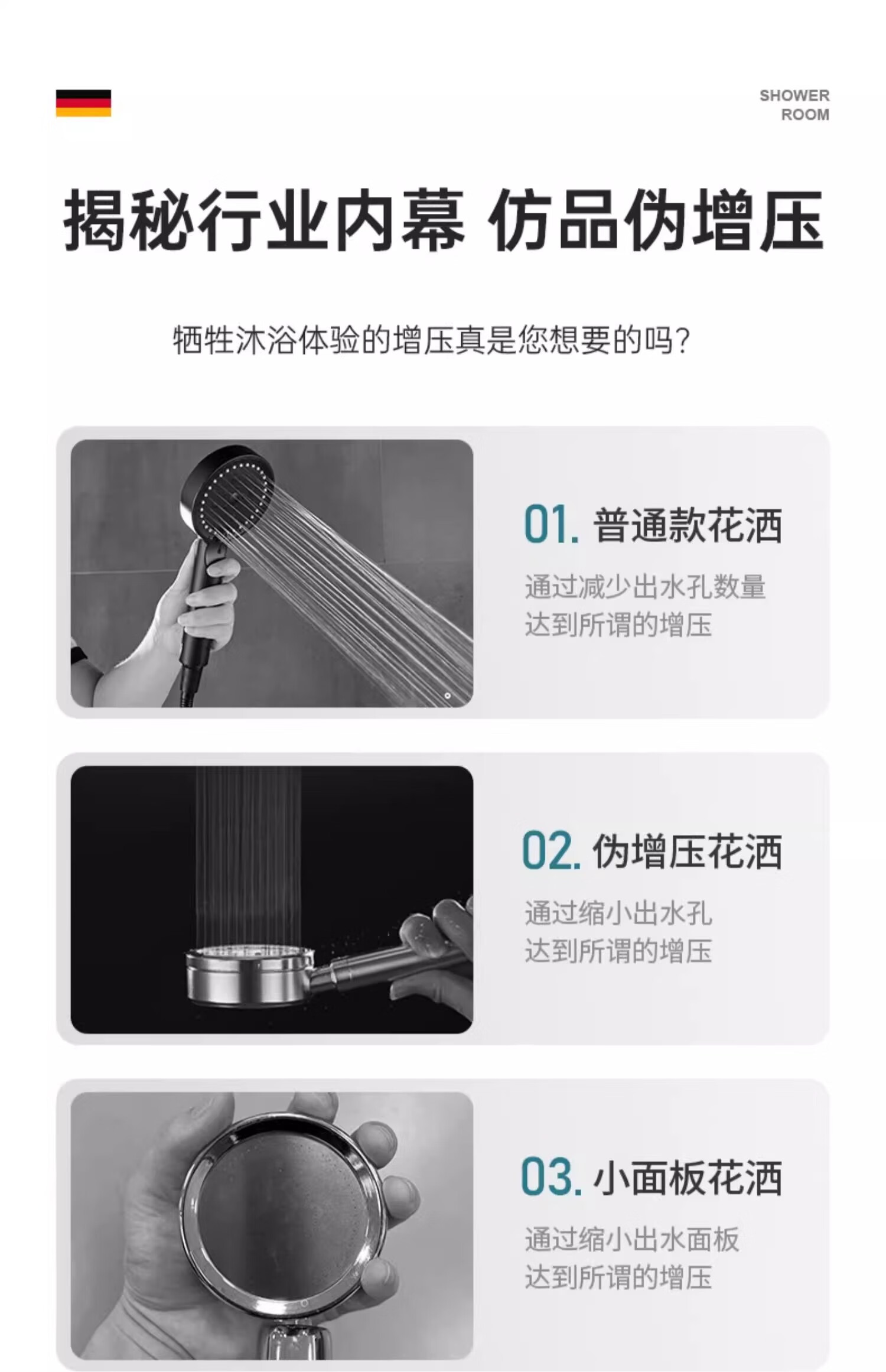 SHOWER ROOM

揭秘行业内幕 仿品伪增压

牺牲沐浴体验的增压真是您想要的吗?

01. 普通款花洒

通过减少出水孔数量
达到所谓的增压

02. 伪增压花洒

通过缩小出水孔
达到所谓的增压

03. 小面板花洒

通过缩小出水面板
达到所谓的增压