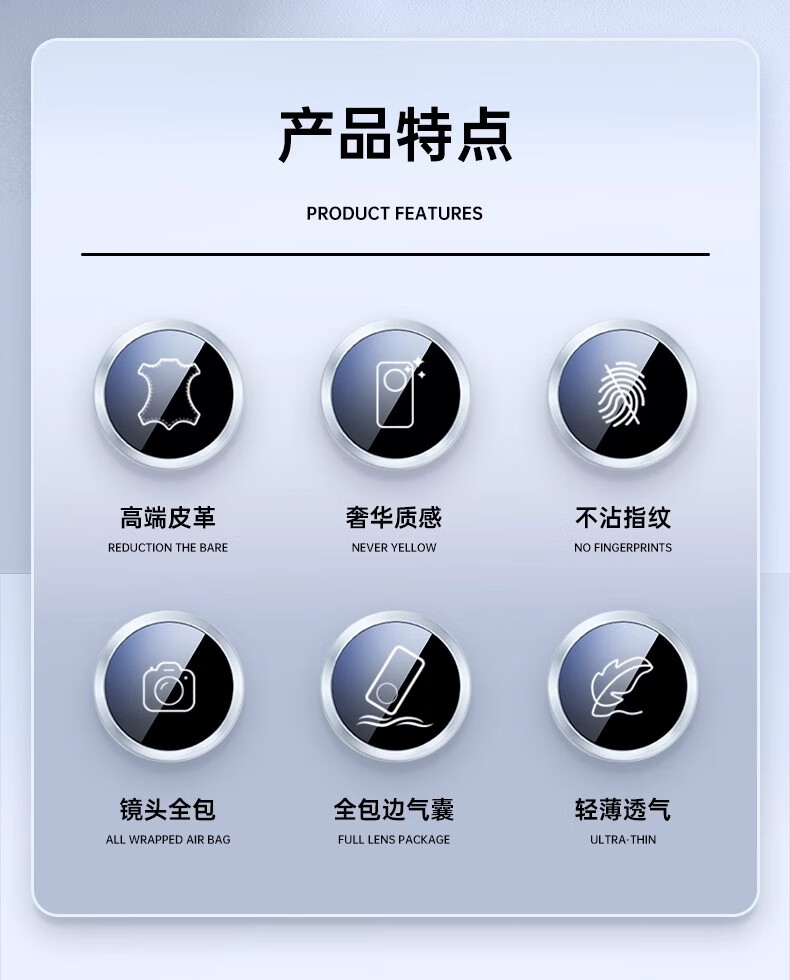 产品特点

PRODUCT FEATURES

高端皮革
REDUCTION THE BARE

奢华质感
NEVER YELLOW

不沾指纹
NO FINGERPRINTS

镜头全包
ALL WRAPPED AIR BAG

全包边气囊
FULL LENS PACKAGE

轻薄透气
ULTRA-THIN