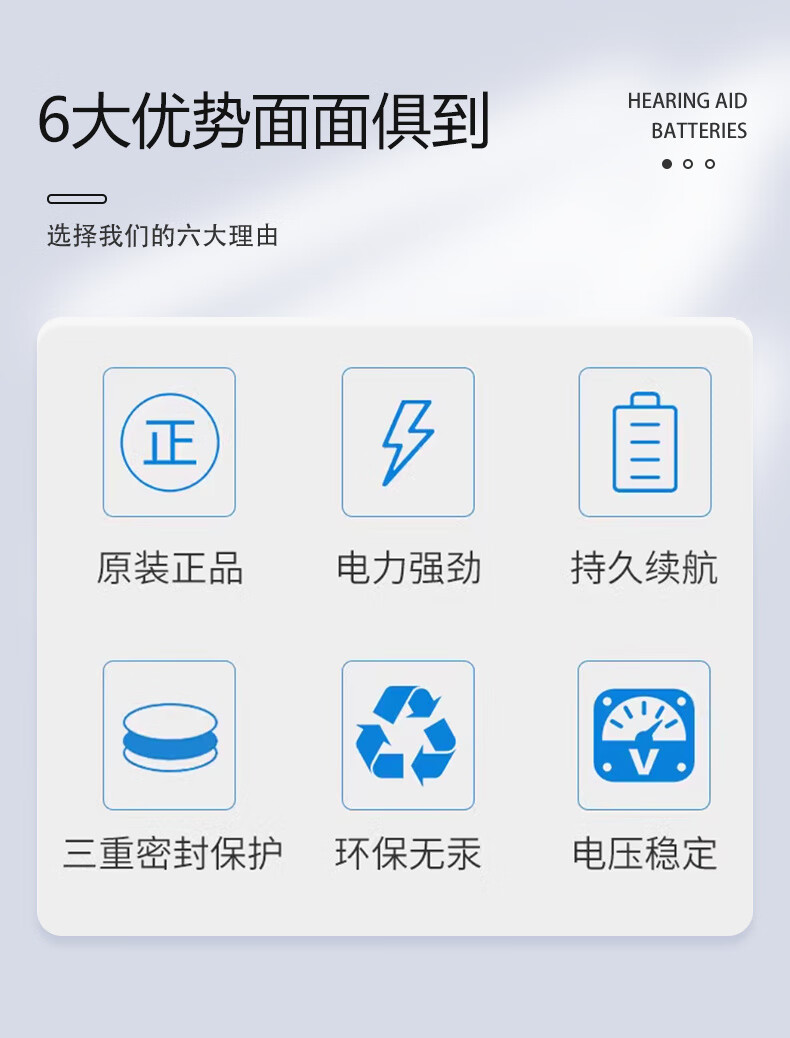 6大优势面面俱到

HEARING AID
BATTERIES

选择我们的六大理由

正

原装正品

电力强劲

持久续航

三重密封保护

环保无汞

V

电压稳定