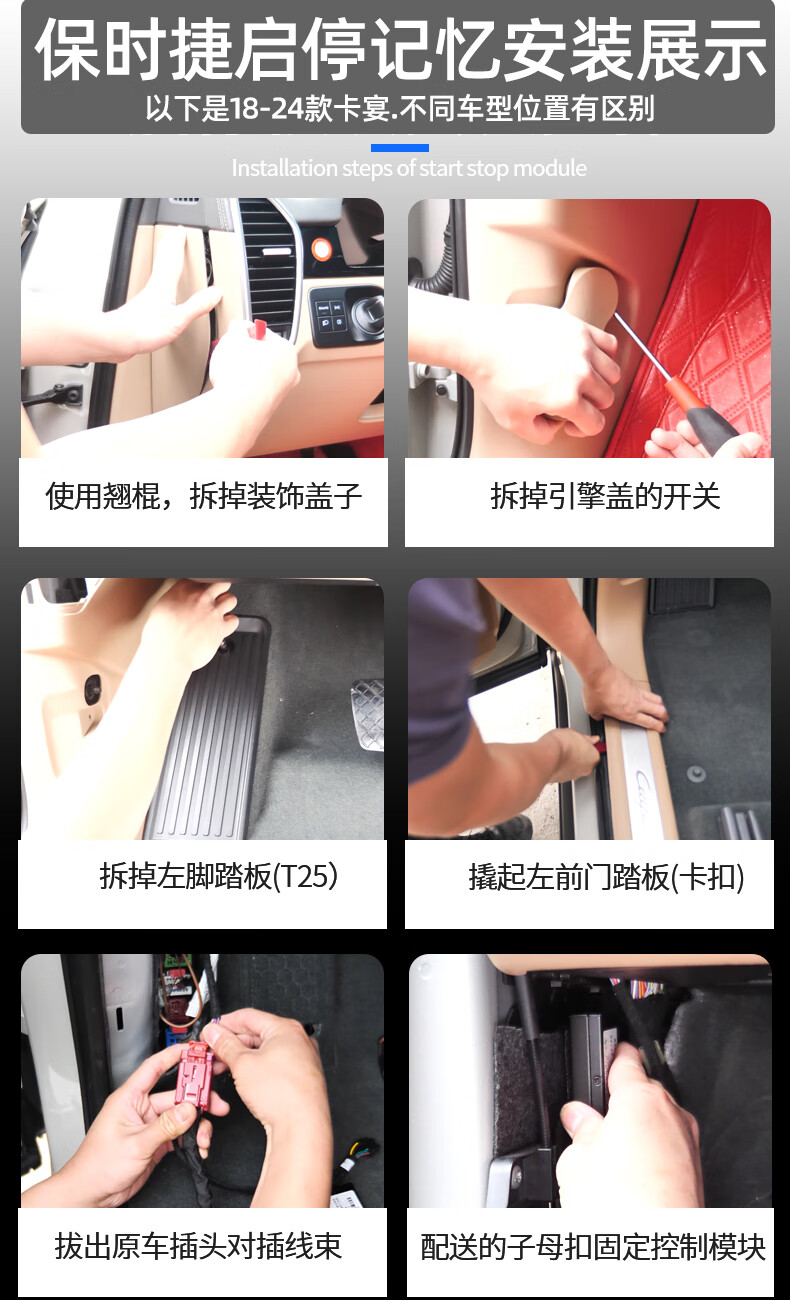 保时捷启停记忆安装展示

以下是18-24款卡宴.不同车型位置有区别

Installation steps of start stop module

使用翘棍，拆掉装饰盖子

拆掉引擎盖的开关

拆掉左脚踏板(T25)

撬起左前门踏板(卡扣)

拔出原车插头对插线束

配送的子母扣固定控制模块