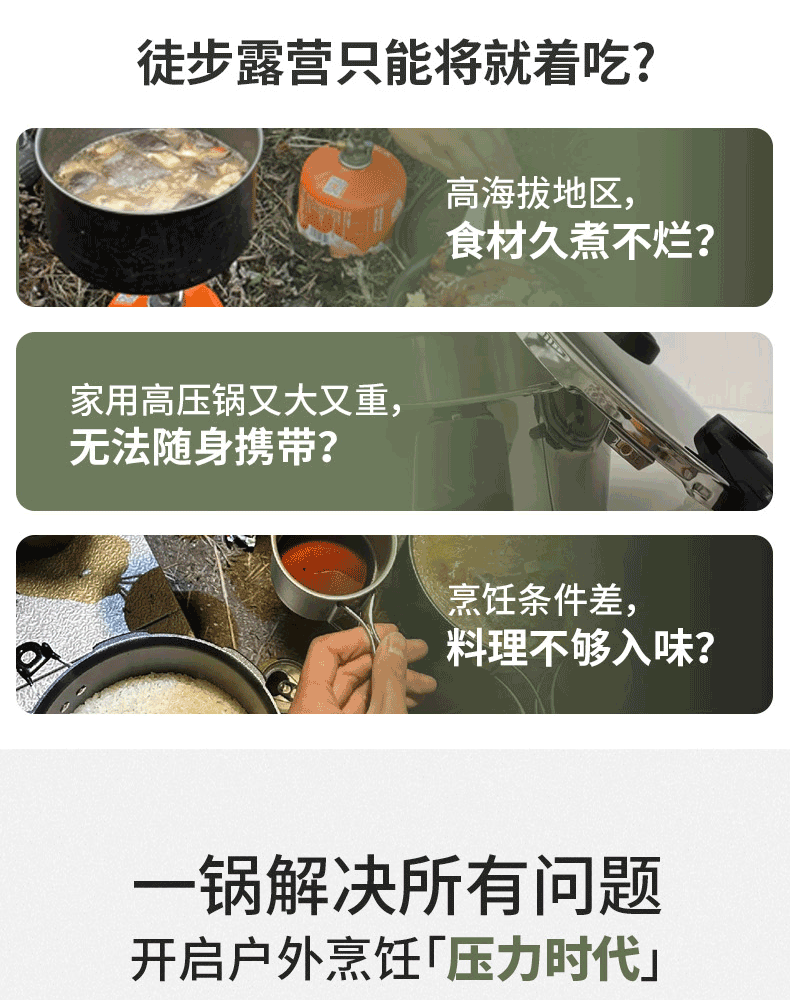 徒步露营只能将就着吃?

高海拔地区,
食材久煮不烂?

家用高压锅又大又重,
无法随身携带?

烹饪条件差,
料理不够入味?

一锅解决所有问题
开启户外烹饪「压力时代」