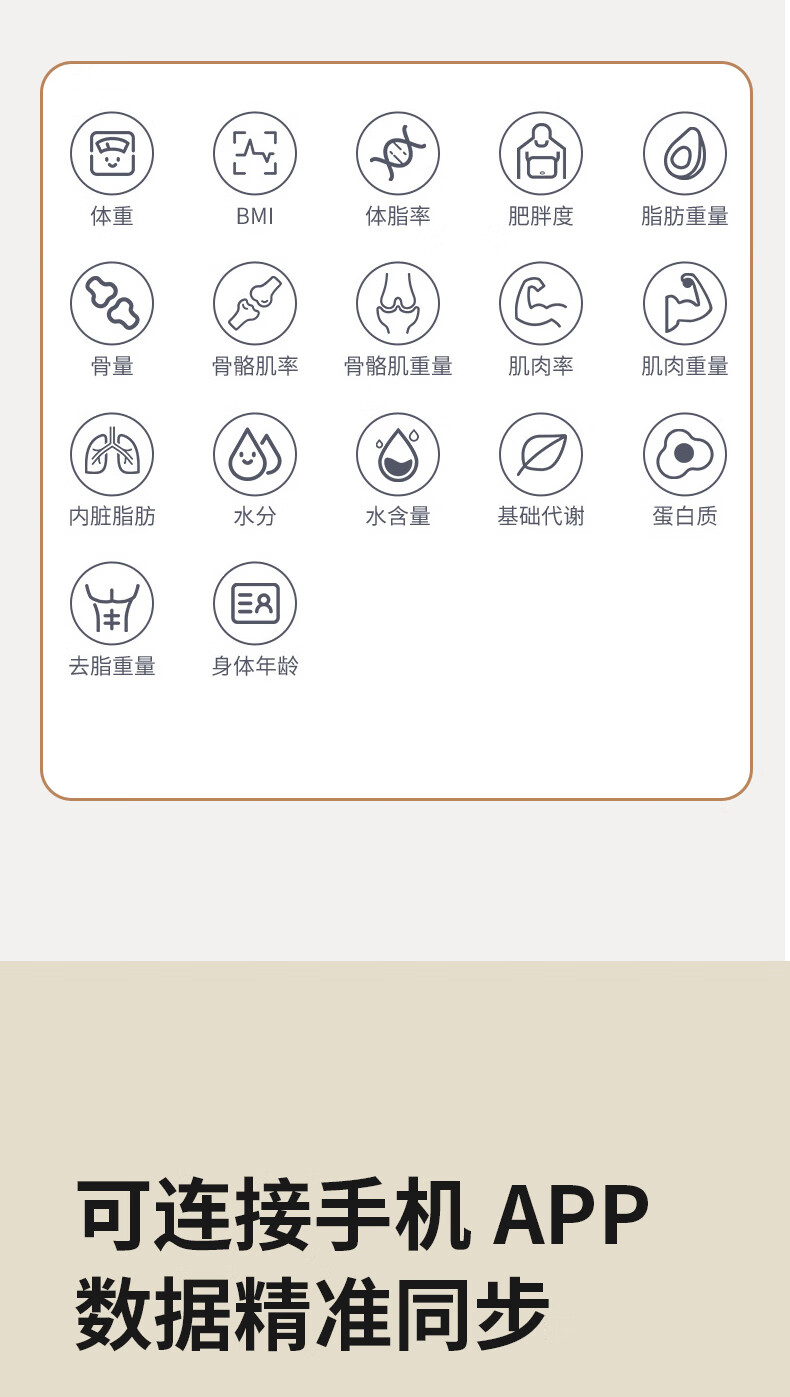 体重 BMI 体脂率 肥胖度 脂肪重量

骨量 骨骼肌率 骨骼肌重量 肌肉率 肌肉重量

内脏脂肪 水分 水含量 基础代谢 蛋白质

去脂重量 身体年龄

可连接手机APP
数据精准同步