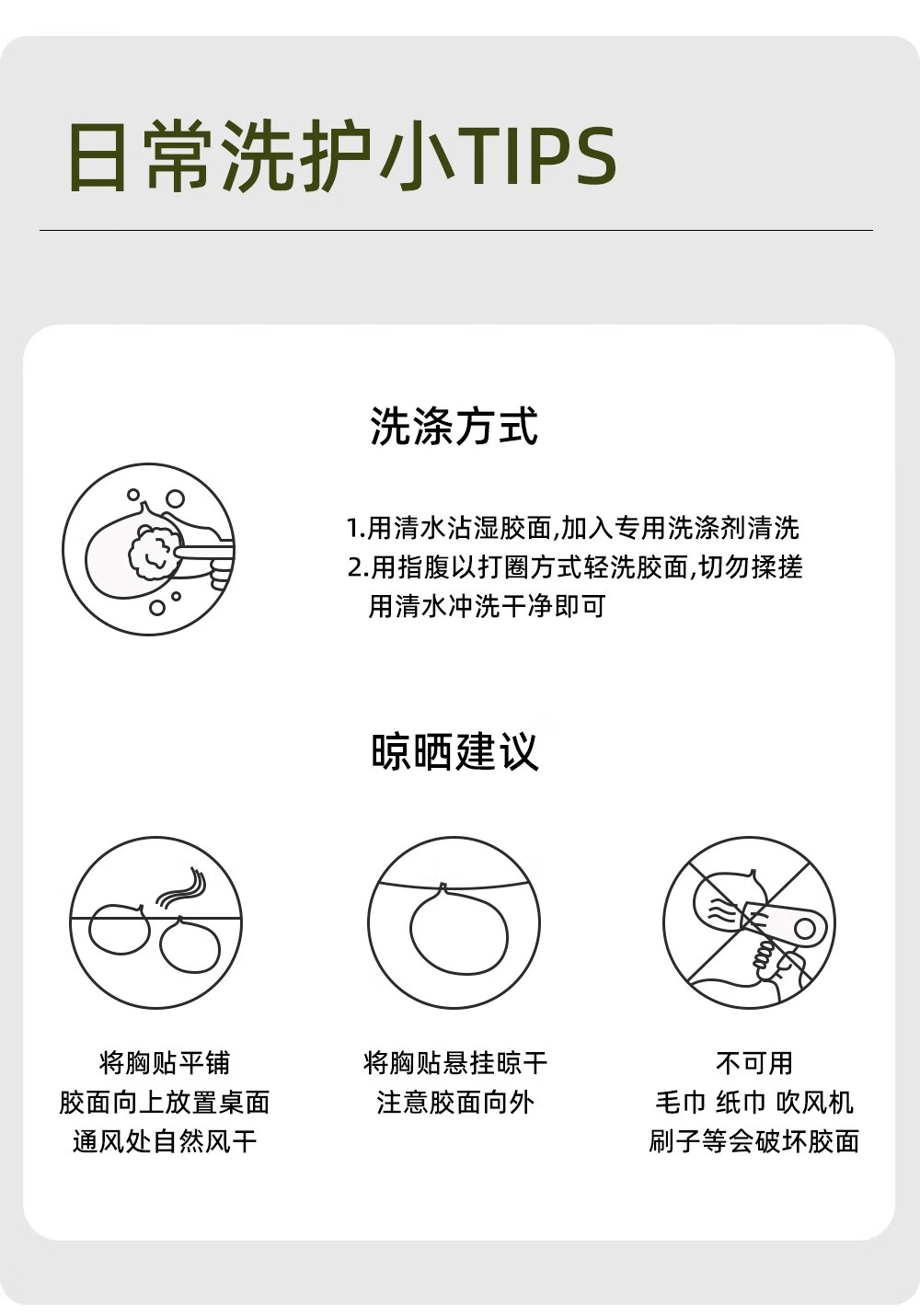 日常洗护小TIPS

洗涤方式

1.用清水沾湿胶面,加入专用洗涤剂清洗
2.用指腹以打圈方式轻洗胶面,切勿揉搓
用清水冲洗干净即可

晾晒建议

将胸贴平铺
胶面向上放置桌面
通风处自然风干

将胸贴悬挂晾干
注意胶面向外

不可用
毛巾 纸巾 吹风机
刷子等会破坏胶面