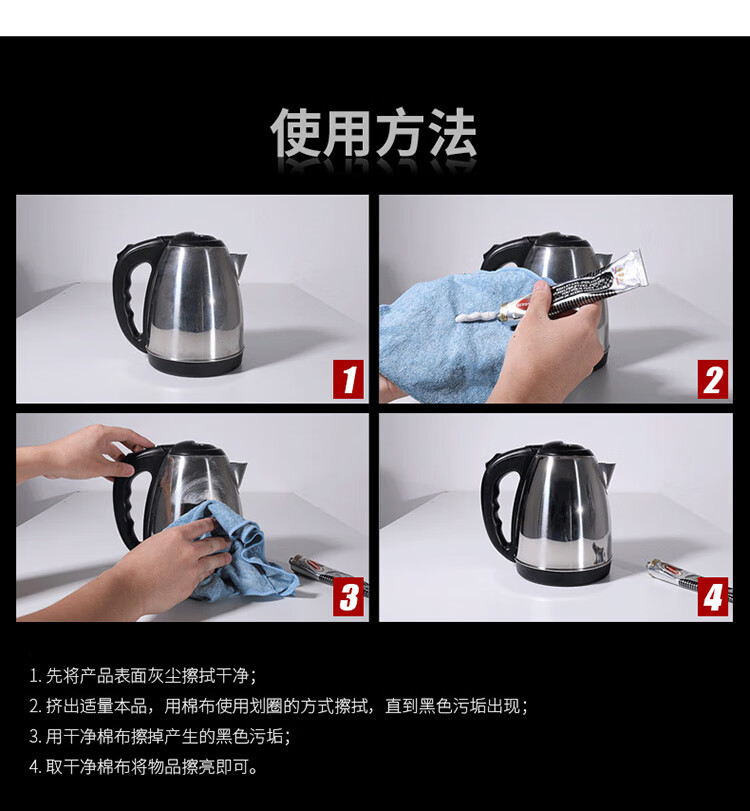 使用方法

1

2

3

4

1. 先将产品表面灰尘擦拭干净；

2. 挤出适量本品，用棉布使用划圈的方式擦拭，直到黑色污垢出现；

3. 用干净棉布擦掉产生的黑色污垢；

4. 取干净棉布将物品擦亮即可。