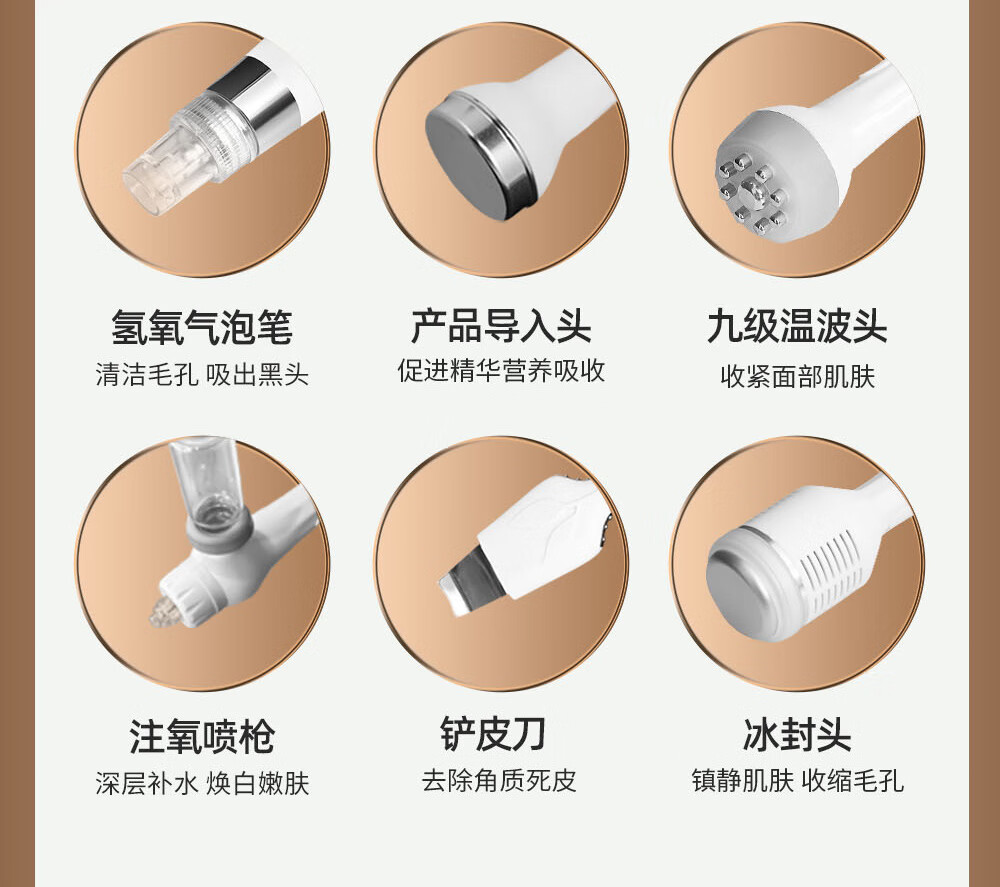 氢氧气泡笔
清洁毛孔 吸出黑头

产品导入头
促进精华营养吸收

九级温波头
收紧面部肌肤

注氧喷枪
深层补水 焕白嫩肤

铲皮刀
去除角质死皮

冰封头
镇静肌肤 收缩毛孔